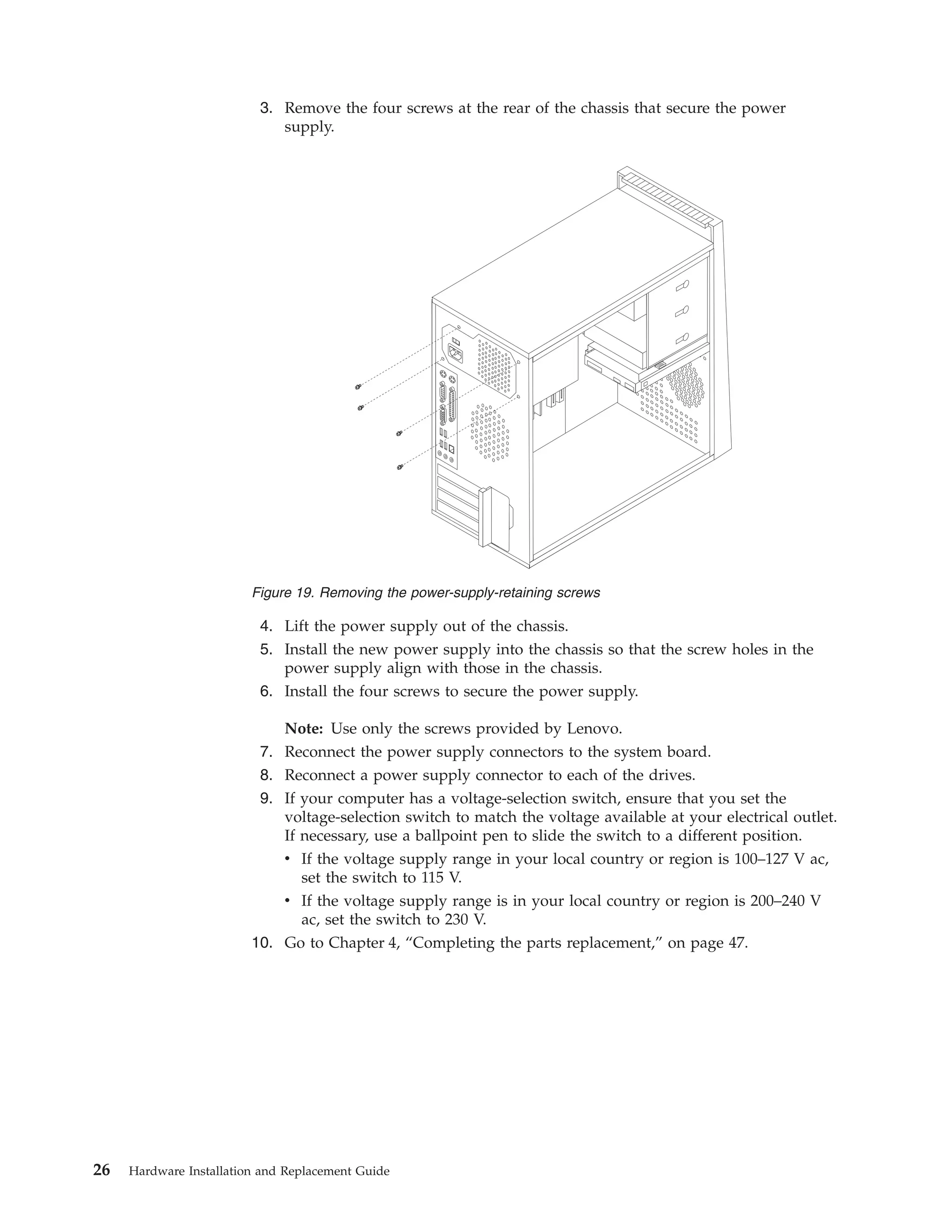 3. Remove the four screws at the rear of the chassis that secure the power supply.

Figure 19. Removing the power-supply-retaining screws

4. Lift the power supply out of the chassis.
5. Install the new power supply into the chassis so that the screw holes in the power supply align with those in the chassis.
6. Install the four screws to secure the power supply.

Note: Use only the screws provided by Lenovo.
7. Reconnect the power supply connectors to the system board.
8. Reconnect a power supply connector to each of the drives.
9. If your computer has a voltage-selection switch, ensure that you set the voltage-selection switch to match the voltage available at your electrical outlet. If necessary, use a ballpoint pen to slide the switch to a different position.
• If the voltage supply range in your local country or region is 100–127 V ac, set the switch to 115 V.
• If the voltage supply range is in your local country or region is 200–240 V ac, set the switch to 230 V.
10. Go to Chapter 4, “Completing the parts replacement,” on page 47.

26 Hardware Installation and Replacement Guide