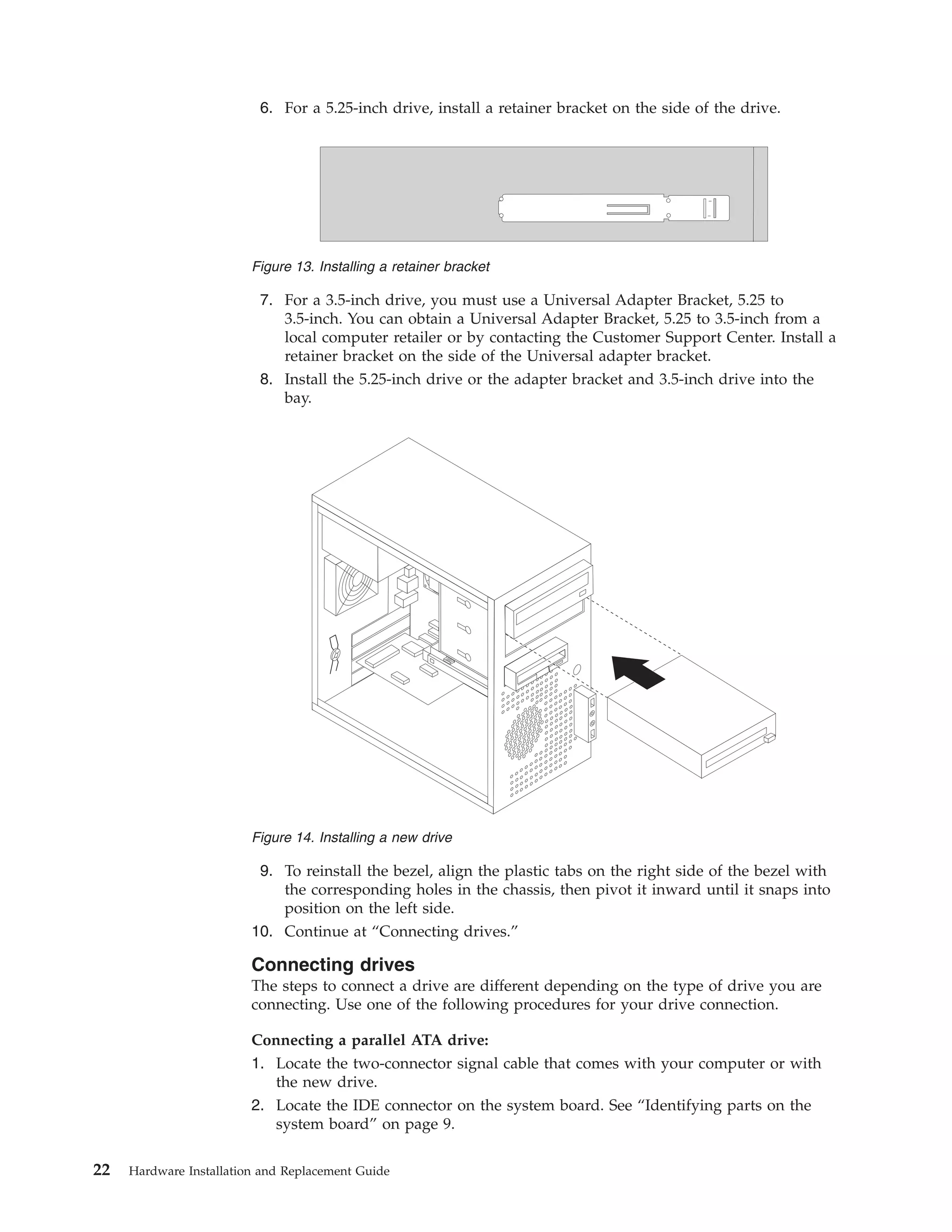 6. For a 5.25-inch drive, install a retainer bracket on the side of the drive.

Figure 13. Installing a retainer bracket

7. For a 3.5-inch drive, you must use a Universal Adapter Bracket, 5.25 to 3.5-inch. You can obtain a Universal Adapter Bracket, 5.25 to 3.5-inch from a local computer retailer or by contacting the Customer Support Center. Install a retainer bracket on the side of the Universal adapter bracket.
8. Install the 5.25-inch drive or the adapter bracket and 3.5-inch drive into the bay.

Figure 14. Installing a new drive

9. To reinstall the bezel, align the plastic tabs on the right side of the bezel with the corresponding holes in the chassis, then pivot it inward until it snaps into position on the left side.
10. Continue at “Connecting drives.”

Connecting drives

The steps to connect a drive are different depending on the type of drive you are connecting. Use one of the following procedures for your drive connection.

Connecting a parallel ATA drive:

1. Locate the two-connector signal cable that comes with your computer or with the new drive.
2. Locate the IDE connector on the system board. See “Identifying parts on the system board” on page 9.

22 Hardware Installation and Replacement Guide