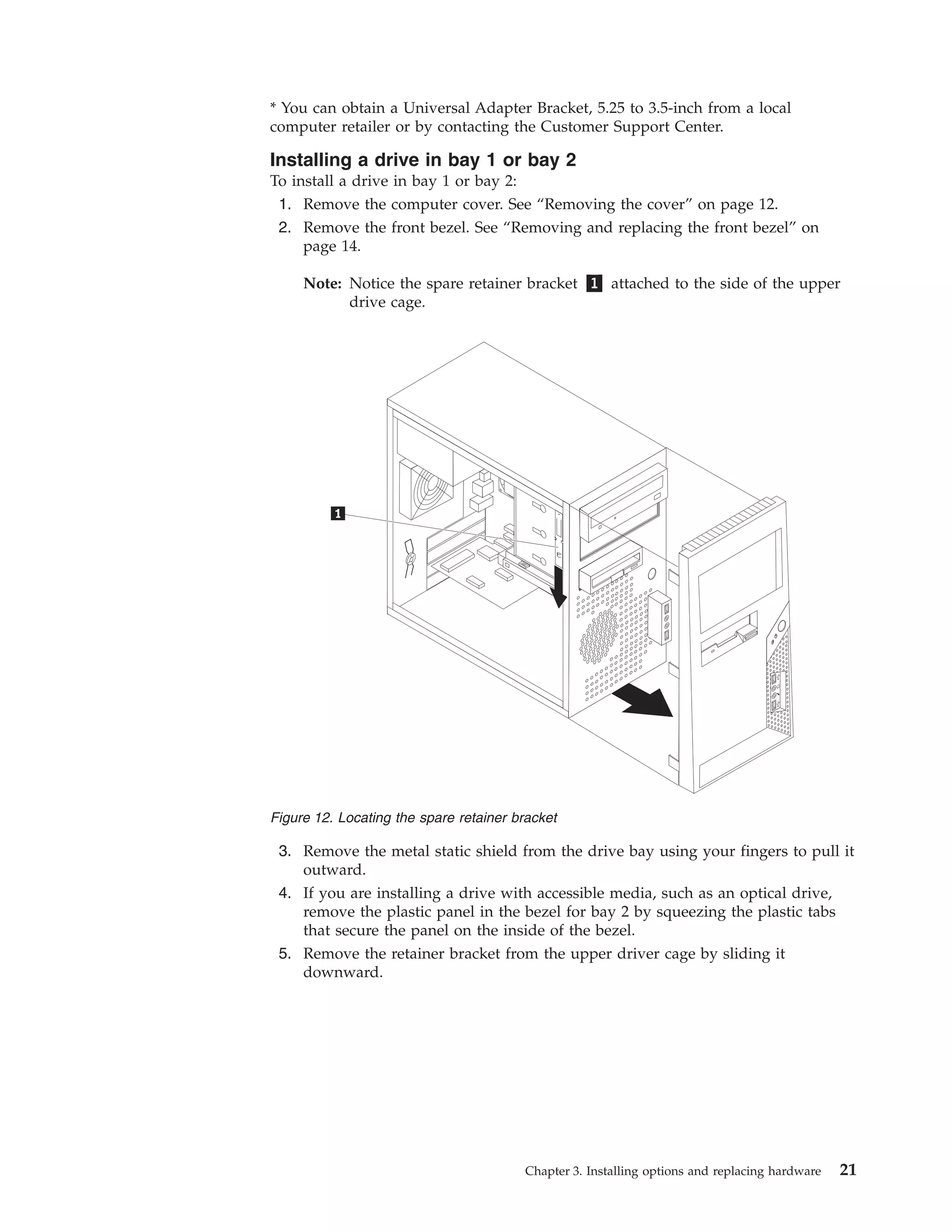 * You can obtain a Universal Adapter Bracket, 5.25 to 3.5-inch from a local computer retailer or by contacting the Customer Support Center.

Installing a drive in bay 1 or bay 2

To install a drive in bay 1 or bay 2:

1. Remove the computer cover. See “Removing the cover” on page 12.
2. Remove the front bezel. See “Removing and replacing the front bezel” on page 14.

Note: Notice the spare retainer bracket 1 attached to the side of the upper drive cage.

1

Figure 12. Locating the spare retainer bracket

3. Remove the metal static shield from the drive bay using your fingers to pull it outward.
4. If you are installing a drive with accessible media, such as an optical drive, remove the plastic panel in the bezel for bay 2 by squeezing the plastic tabs that secure the panel on the inside of the bezel.
5. Remove the retainer bracket from the upper driver cage by sliding it downward.

Chapter 3. Installing options and replacing hardware 21