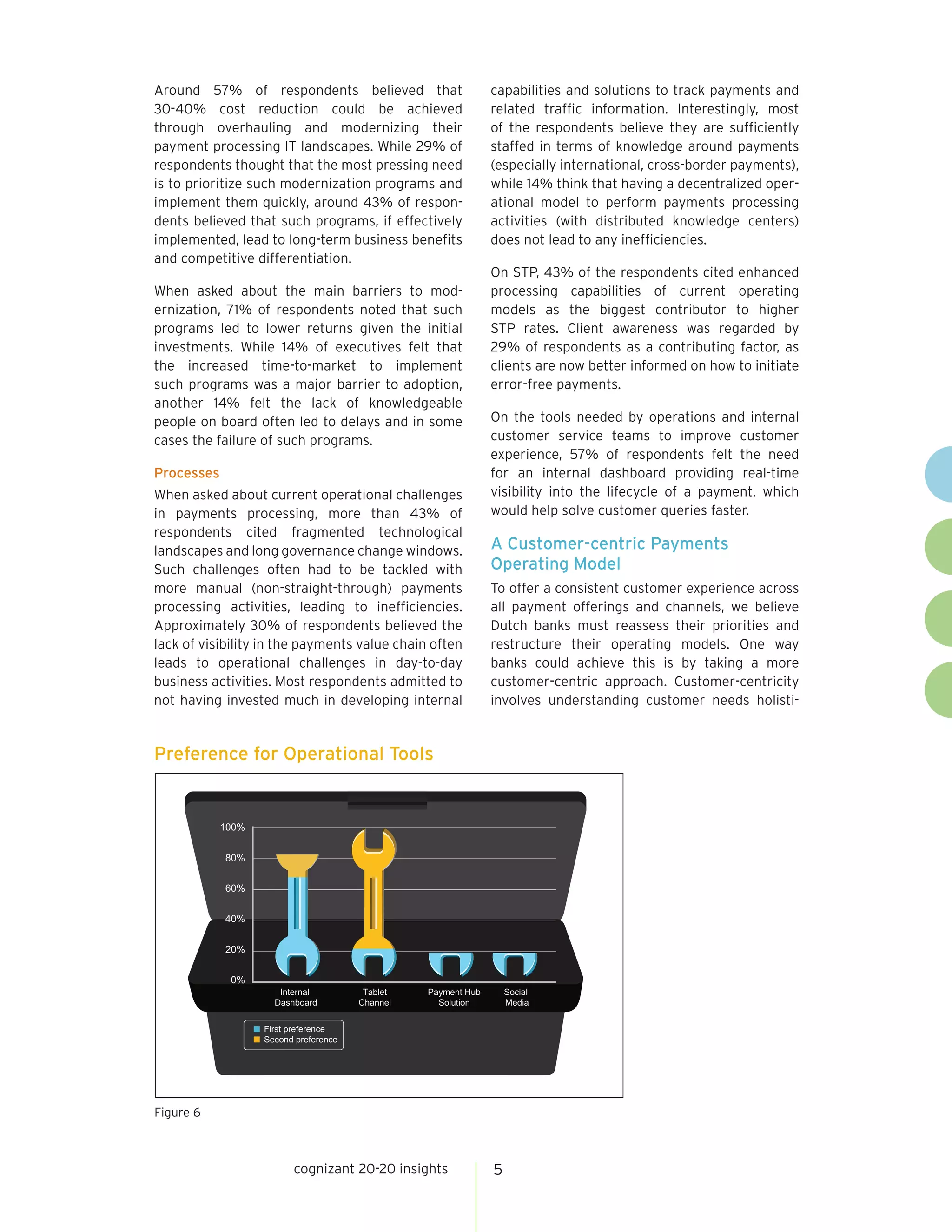 Around 57% of respondents believed that 30-40% cost reduction could be achieved through overhauling and modernizing their payment processing IT landscapes. While 29% of respondents thought that the most pressing need is to prioritize such modernization programs and implement them quickly, around 43% of respondents believed that such programs, if effectively implemented, lead to long-term business benefits and competitive differentiation.

When asked about the main barriers to modernization, 71% of respondents noted that such programs led to lower returns given the initial investments. While 14% of executives felt that the increased time-to-market to implement such programs was a major barrier to adoption, another 14% felt the lack of knowledgeable people on board often led to delays and in some cases the failure of such programs.

Processes

When asked about current operational challenges in payments processing, more than 43% of respondents cited fragmented technological landscapes and long governance change windows. Such challenges often had to be tackled with more manual (non-straight-through) payments processing activities, leading to inefficiencies. Approximately 30% of respondents believed the lack of visibility in the payments value chain often leads to operational challenges in day-to-day business activities. Most respondents admitted to not having invested much in developing internal capabilities and solutions to track payments and related traffic information. Interestingly, most of the respondents believe they are sufficiently staffed in terms of knowledge around payments (especially international, cross-border payments), while 14% think that having a decentralized operational model to perform payments processing activities (with distributed knowledge centers) does not lead to any inefficiencies.

On STP, 43% of the respondents cited enhanced processing capabilities of current operating models as the biggest contributor to higher STP rates. Client awareness was regarded by 29% of respondents as a contributing factor, as clients are now better informed on how to initiate error-free payments.

On the tools needed by operations and internal customer service teams to improve customer experience, 57% of respondents felt the need for an internal dashboard providing real-time visibility into the lifecycle of a payment, which would help solve customer queries faster.

A Customer-centric Payments Operating Model

To offer a consistent customer experience across all payment offerings and channels, we believe Dutch banks must reassess their priorities and restructure their operating models. One way banks could achieve this is by taking a more customer-centric approach. Customer-centricity involves understanding customer needs holisti-

Preference for Operational Tools

100%
80%
60%
40%
20%
0%
Internal Dashboard
Tablet Channel
Payment Hub Solution
Social Media
First preference
Second preference

Figure 6

cognizant 20-20 insights
5