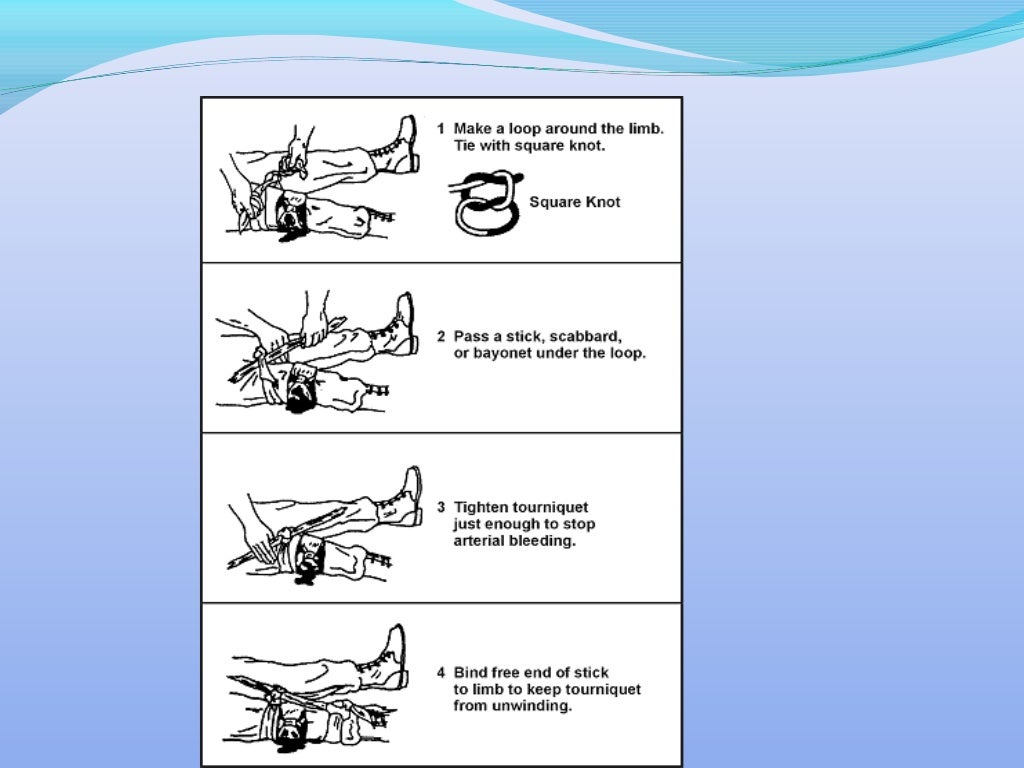 1 Make a loop around the limb. Tie with square knot.

Square Knot

2 Pass a stick, scabbard, or bayonet under the loop.

3 Tighten tourniquet just enough to stop arterial bleeding.

4 Bind free end of stick to limb to keep tourniquet from unwinding.