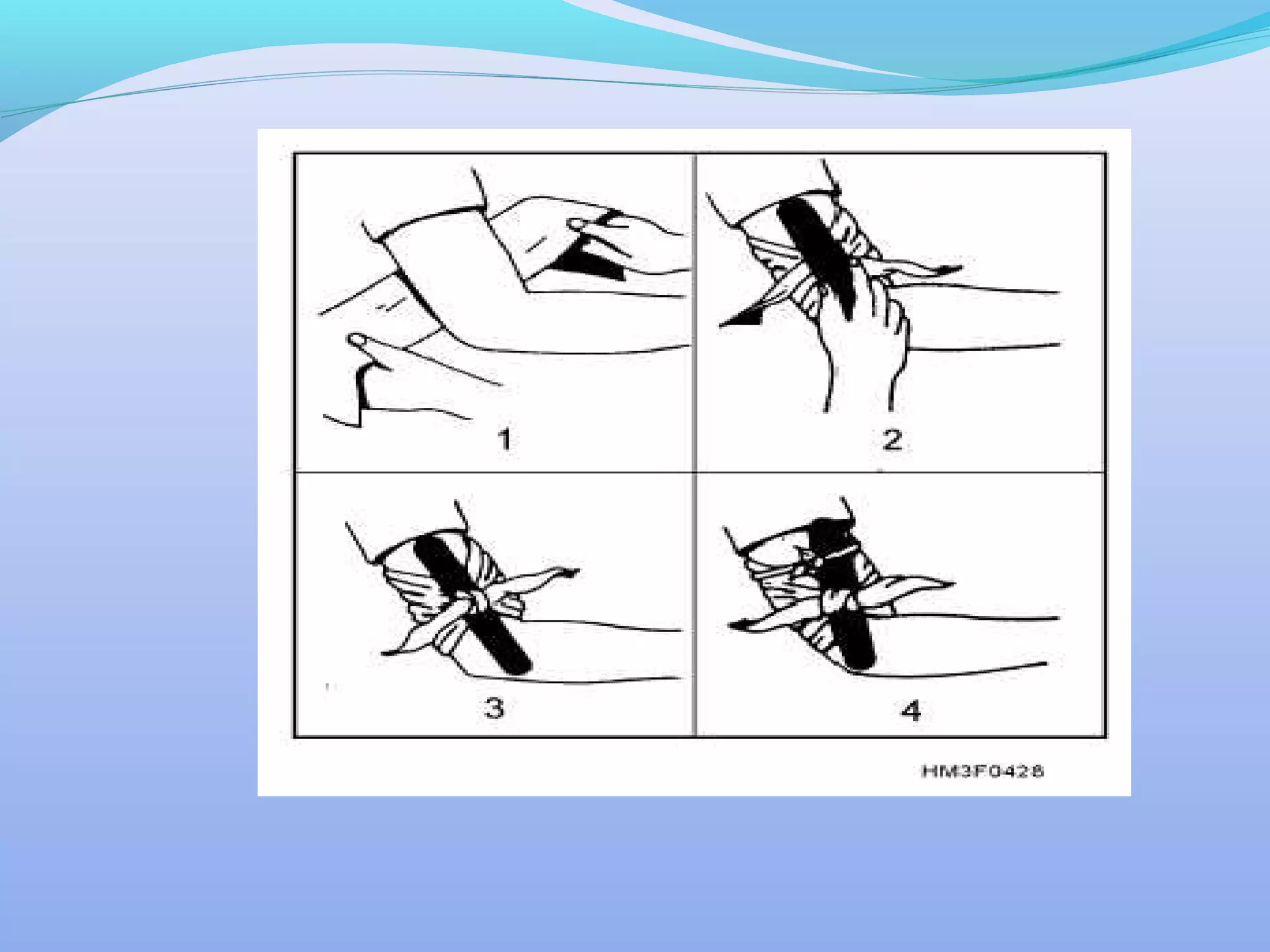 1

2

3

4

HM3F0428