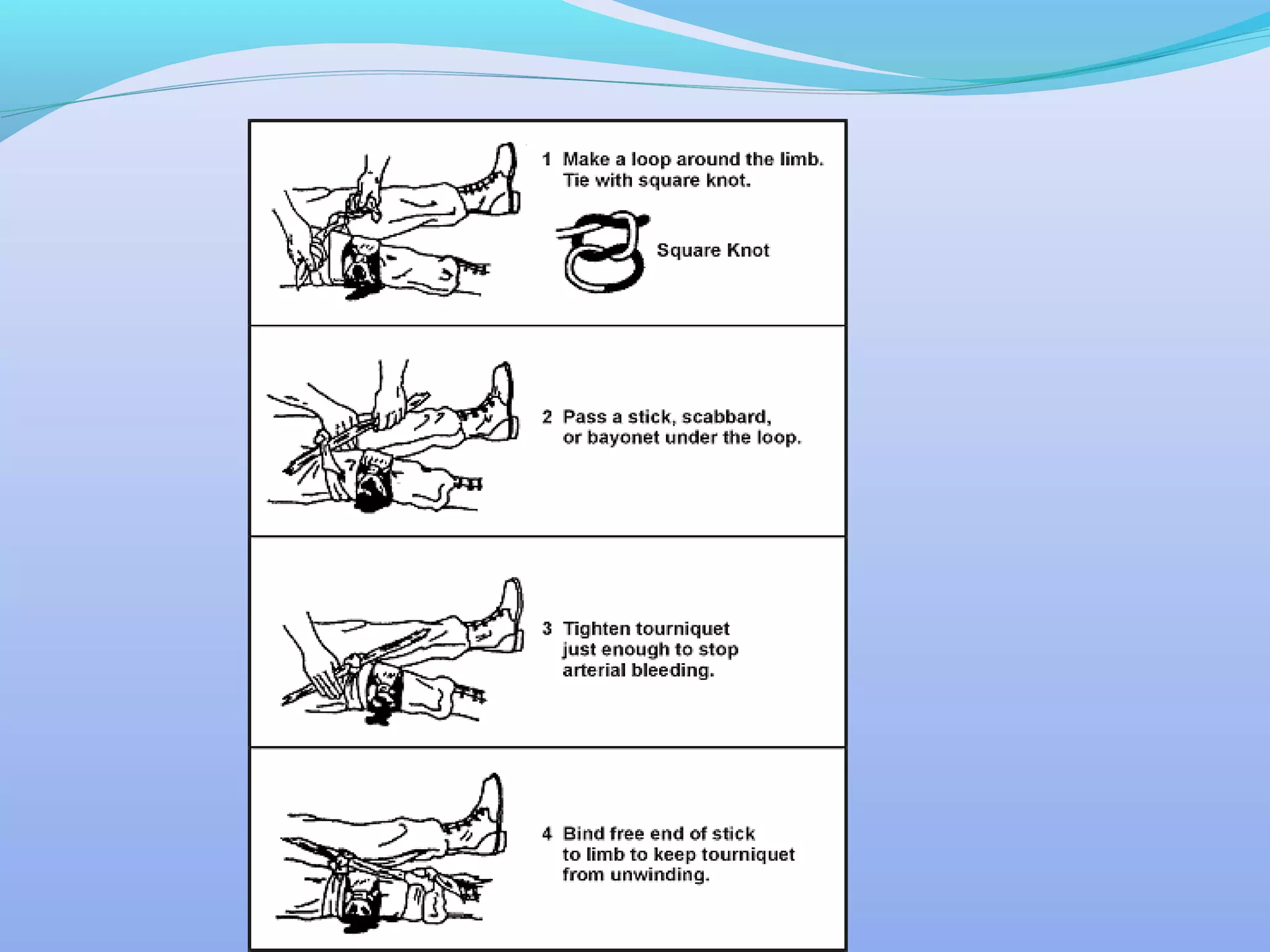 1 Make a loop around the limb. Tie with square knot.

Square Knot

2 Pass a stick, scabbard, or bayonet under the loop.

3 Tighten tourniquet just enough to stop arterial bleeding.

4 Bind free end of stick to limb to keep tourniquet from unwinding.