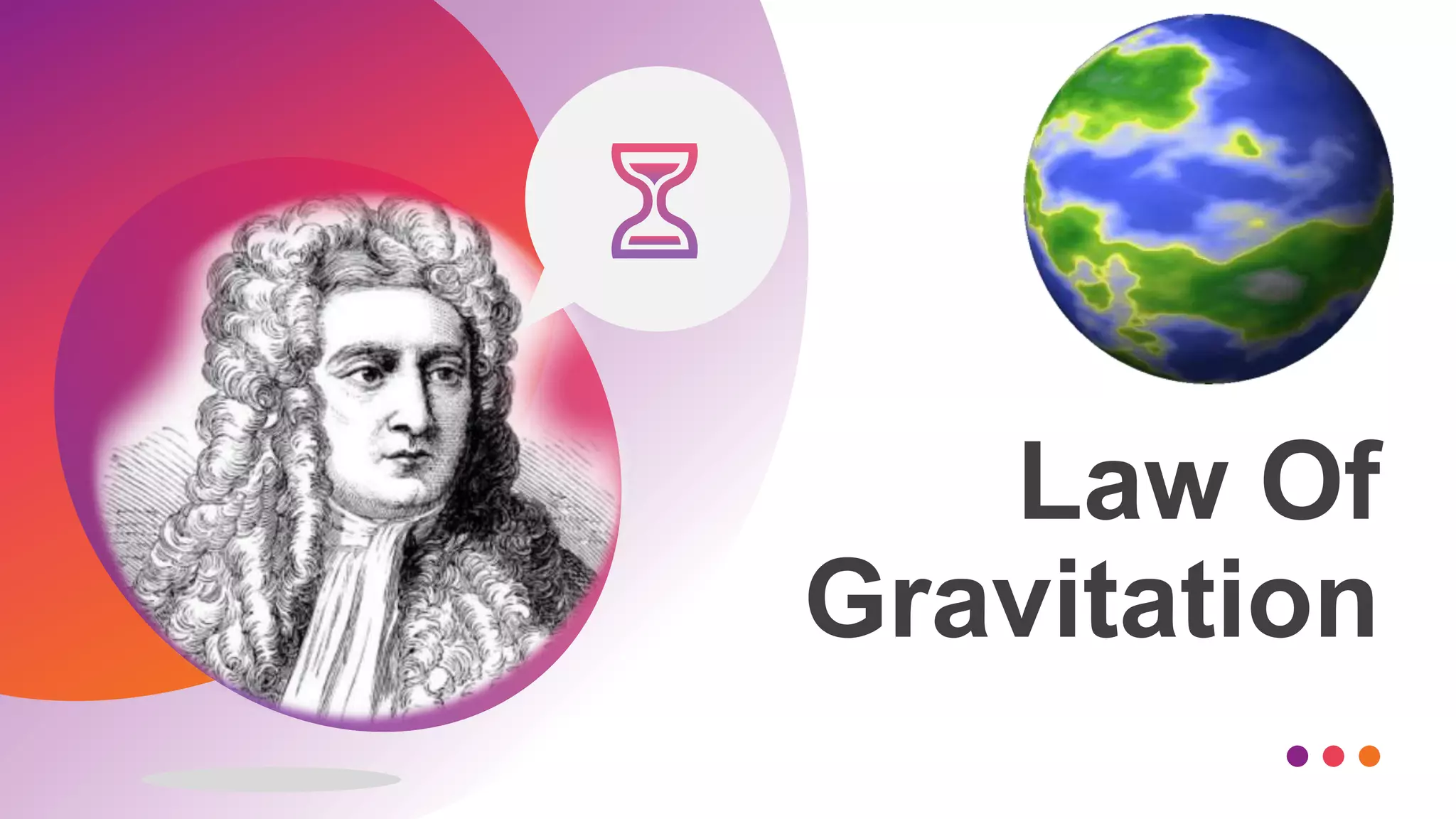 Law Of
Gravitation