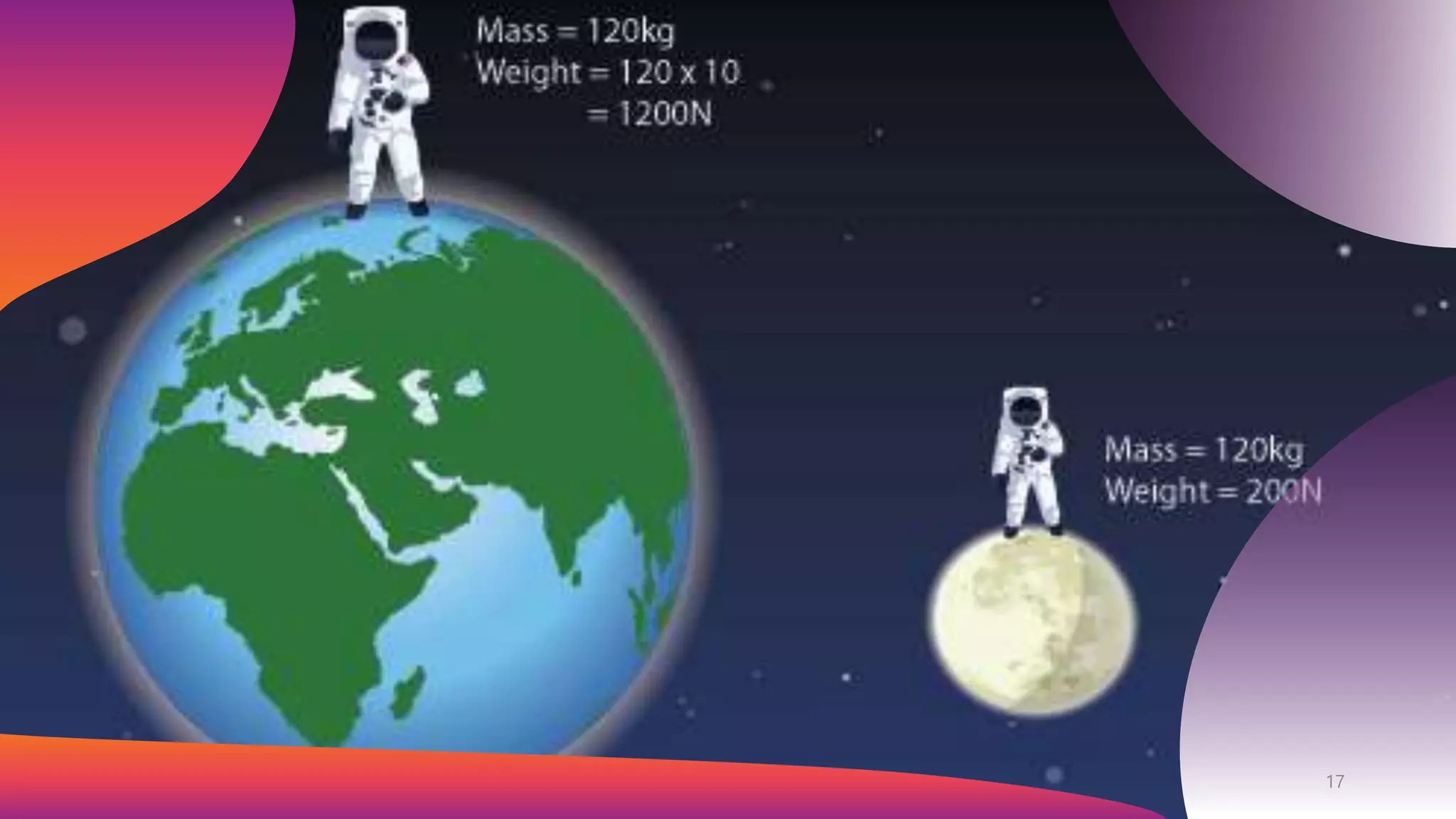 Mass = 120kg
Weight = 120 x 10
= 1200N

Mass = 120kg
Weight = 200N

17