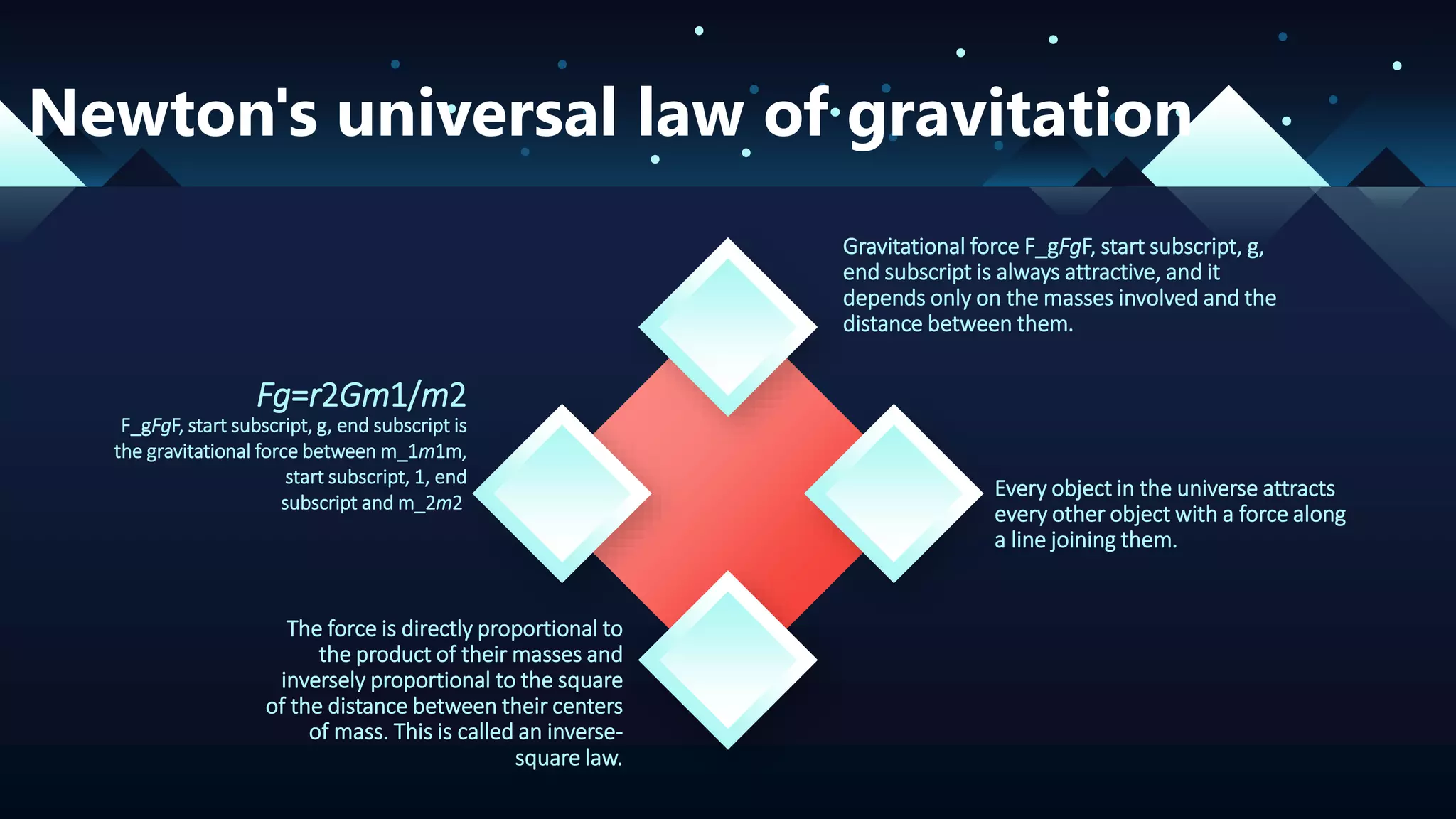 Newton's universal law of gravitation

Gravitational force F_gFgF, start subscript, g, end subscript is always attractive, and it depends only on the masses involved and the distance between them.

Fg=r2Gm1/m2
F_gFgF, start subscript, g, end subscript is the gravitational force between m_1m1m, start subscript, 1, end subscript and m_2m2

Every object in the universe attracts every other object with a force along a line joining them.

The force is directly proportional to the product of their masses and inversely proportional to the square of the distance between their centers of mass. This is called an inverse-square law.