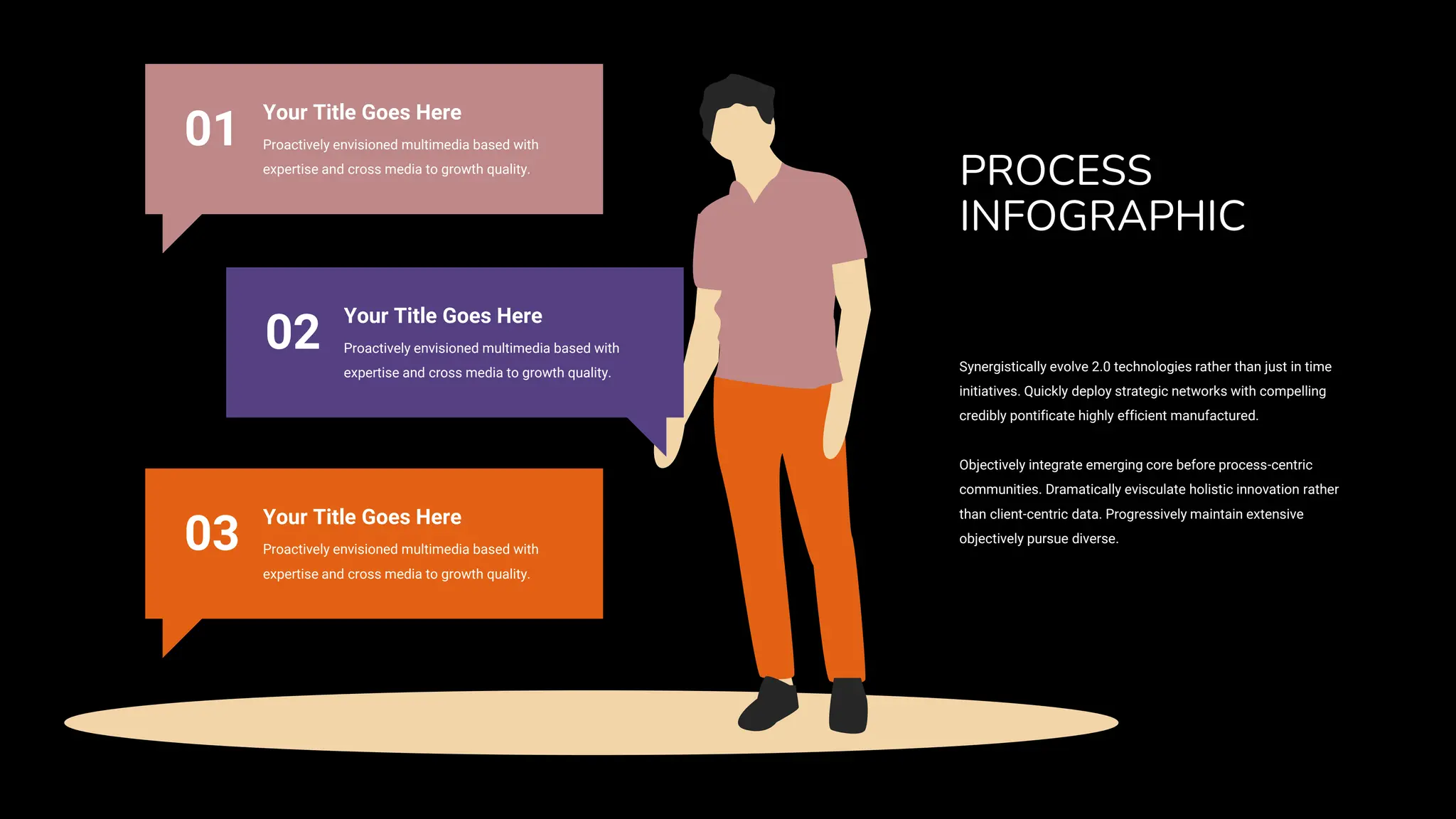 01

Your Title Goes Here

Proactively envisioned multimedia based with expertise and cross media to growth quality.

02

Your Title Goes Here

Proactively envisioned multimedia based with expertise and cross media to growth quality.

03

Your Title Goes Here

Proactively envisioned multimedia based with expertise and cross media to growth quality.

PROCESS INFOGRAPHIC

Synergistically evolve 2.0 technologies rather than just in time initiatives. Quickly deploy strategic networks with compelling credibly pontificate highly efficient manufactured.

Objectively integrate emerging core before process-centric communities. Dramatically evisculate holistic innovation rather than client-centric data. Progressively maintain extensive objectively pursue diverse.