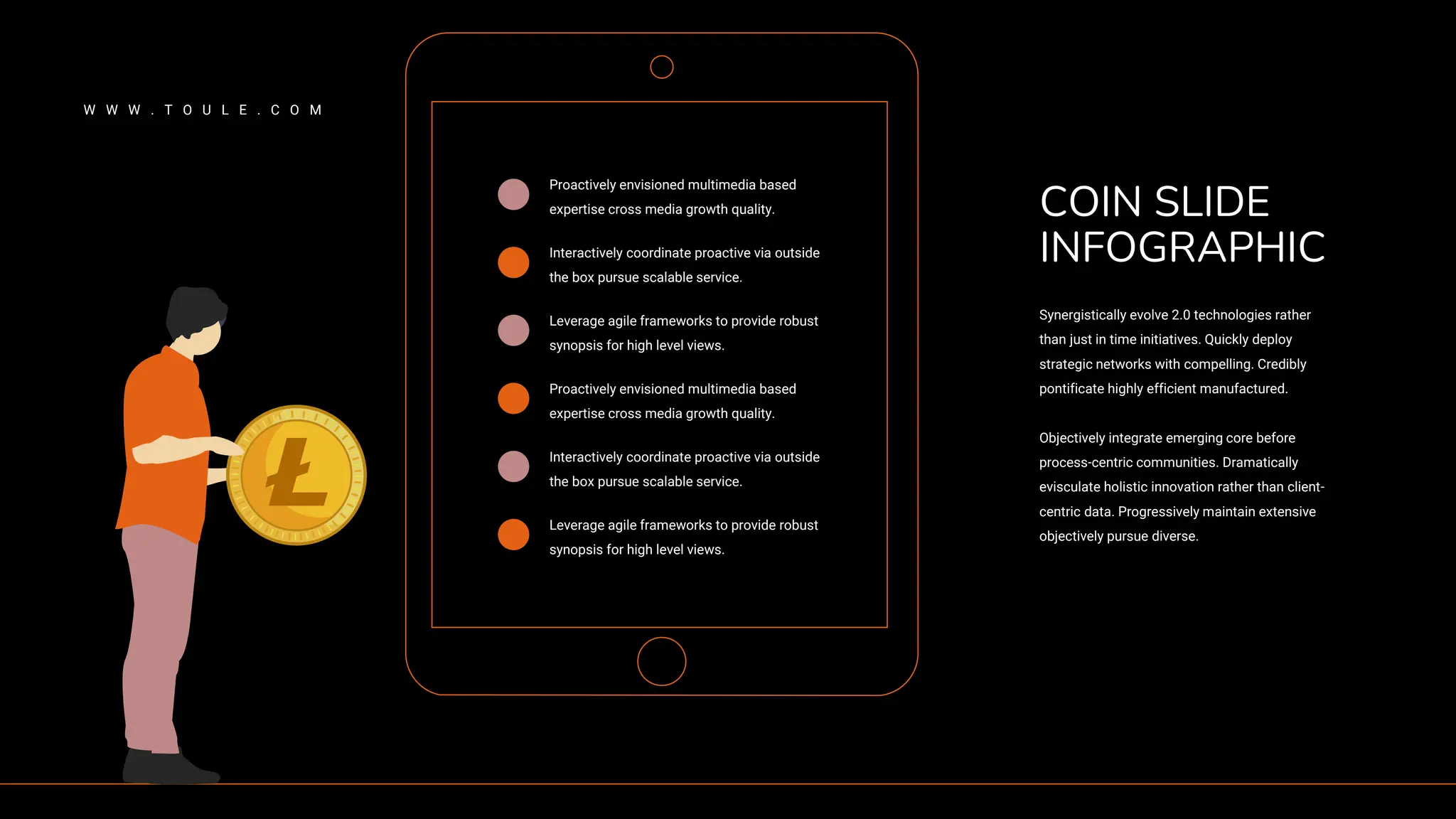 WWW.TOULE.COM

Proactively envisioned multimedia based expertise cross media growth quality.

Interactively coordinate proactive via outside the box pursue scalable service.

Leverage agile frameworks to provide robust synopsis for high level views.

Proactively envisioned multimedia based expertise cross media growth quality.

Interactively coordinate proactive via outside the box pursue scalable service.

Leverage agile frameworks to provide robust synopsis for high level views.

COIN SLIDE INFOGRAPHIC

Synergistically evolve 2.0 technologies rather than just in time initiatives. Quickly deploy strategic networks with compelling. Credibly pontificate highly efficient manufactured.

Objectively integrate emerging core before process-centric communities. Dramatically evisculate holistic innovation rather than client-centric data. Progressively maintain extensive objectively pursue diverse.