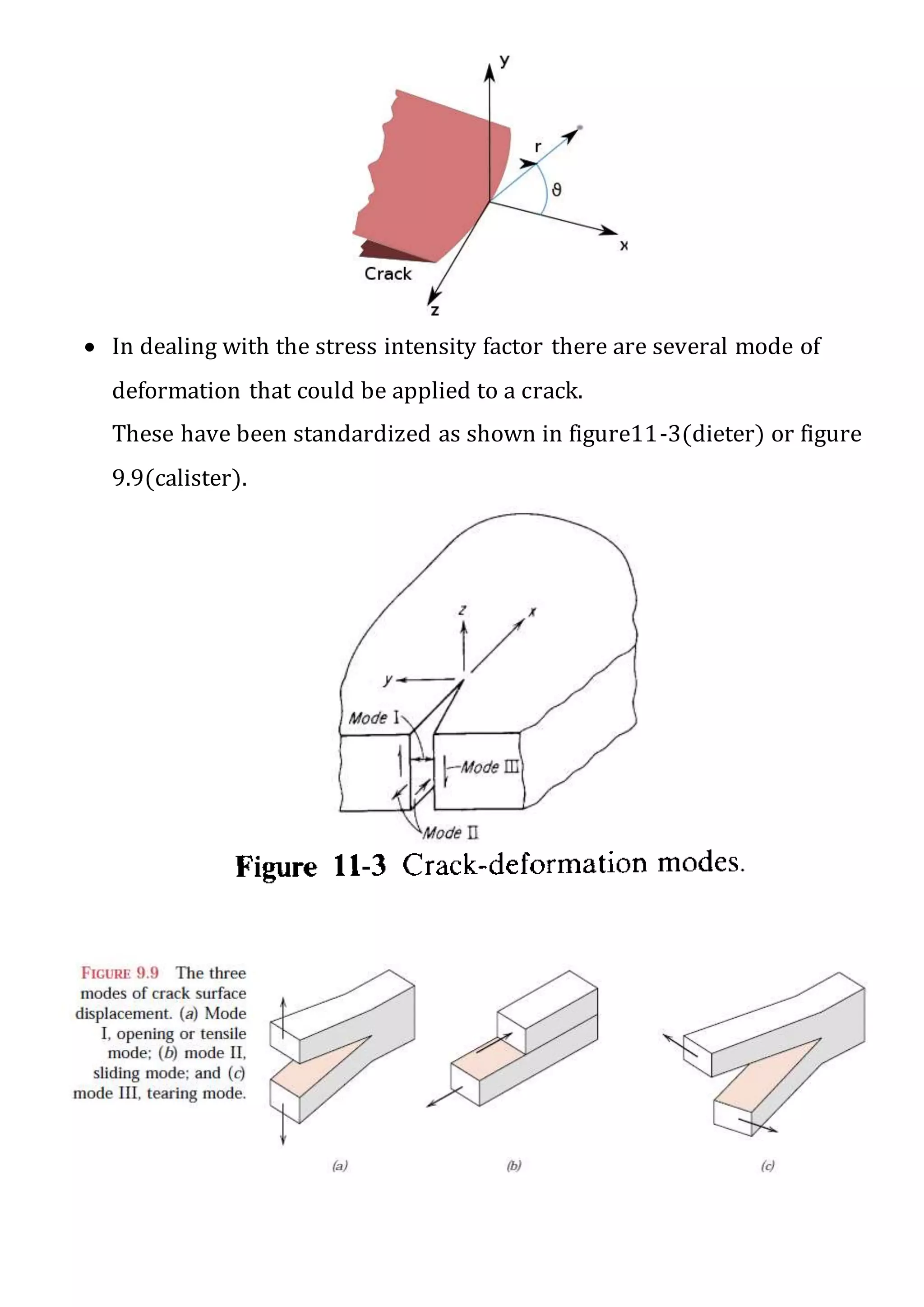 y

r

ϑ

x

Crack

z

• In dealing with the stress intensity factor there are several mode of deformation that could be applied to a crack.
These have been standardized as shown in figure11-3(dieter) or figure 9.9(calister).

z

x

y

Mode I

Mode III

Mode II

Figure 11-3 Crack-deformation modes.

FIGURE 9.9 The three modes of crack surface displacement. (a) Mode I, opening or tensile mode; (b) mode II, sliding mode; and (c) mode III, tearing mode.

(a)

(b)

(c)