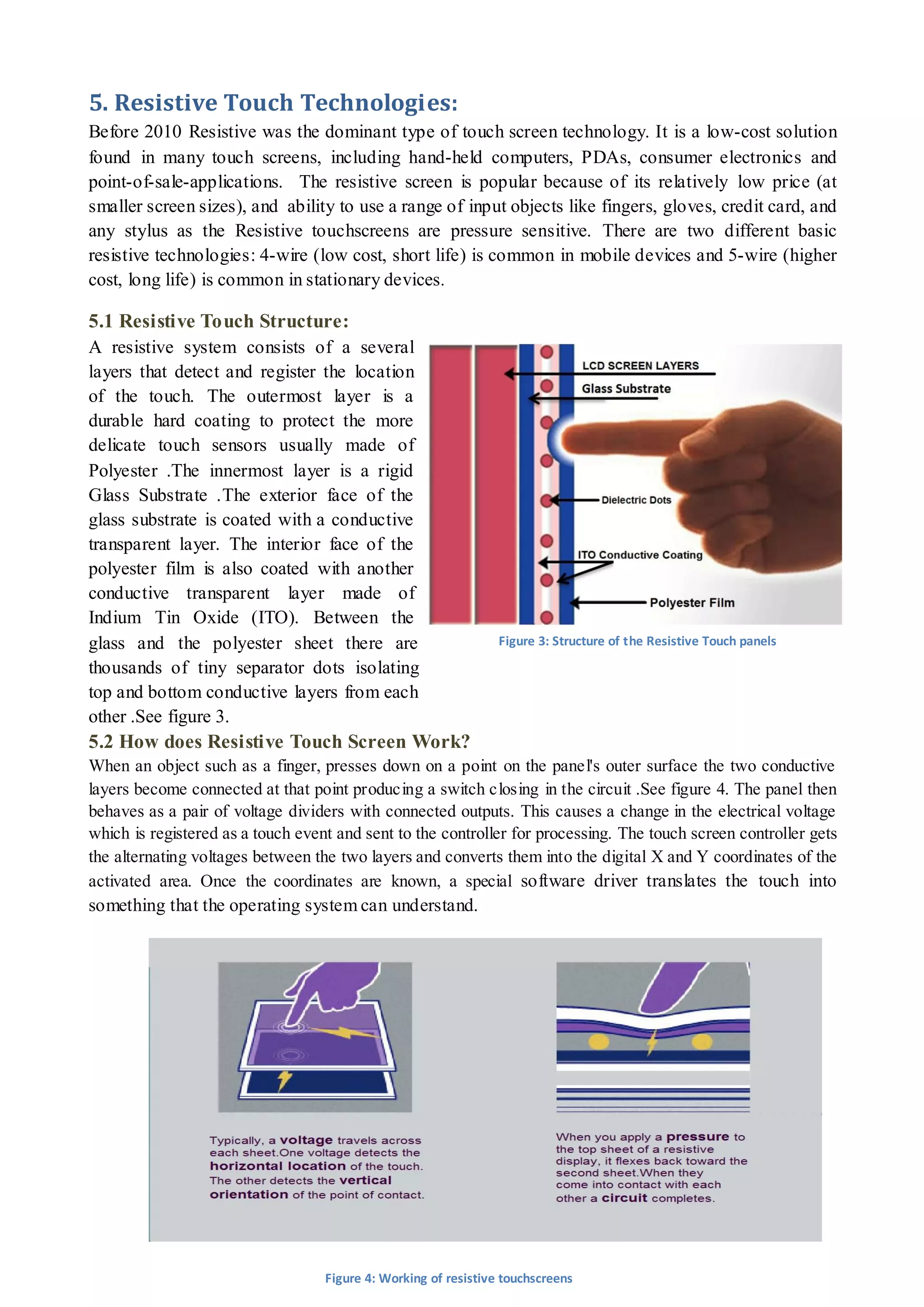 5. Resistive Touch Technologies:

Before 2010 Resistive was the dominant type of touch screen technology. It is a low-cost solution found in many touch screens, including hand-held computers, PDAs, consumer electronics and point-of-sale-applications. The resistive screen is popular because of its relatively low price (at smaller screen sizes), and ability to use a range of input objects like fingers, gloves, credit card, and any stylus as the Resistive touchscreens are pressure sensitive. There are two different basic resistive technologies: 4-wire (low cost, short life) is common in mobile devices and 5-wire (higher cost, long life) is common in stationary devices.

5.1 Resistive Touch Structure:

A resistive system consists of a several layers that detect and register the location of the touch. The outermost layer is a durable hard coating to protect the more delicate touch sensors usually made of Polyester .The innermost layer is a rigid Glass Substrate .The exterior face of the glass substrate is coated with a conductive transparent layer. The interior face of the polyester film is also coated with another conductive transparent layer made of Indium Tin Oxide (ITO). Between the glass and the polyester sheet there are thousands of tiny separator dots isolating top and bottom conductive layers from each other .See figure 3.

LCD SCREEN LAYERS
Glass Substrate
Dielectric Dots
ITO Conductive Coating
Polyester Film

Figure 3: Structure of the Resistive Touch panels

5.2 How does Resistive Touch Screen Work?

When an object such as a finger, presses down on a point on the panel's outer surface the two conductive layers become connected at that point producing a switch closing in the circuit .See figure 4. The panel then behaves as a pair of voltage dividers with connected outputs. This causes a change in the electrical voltage which is registered as a touch event and sent to the controller for processing. The touch screen controller gets the alternating voltages between the two layers and converts them into the digital X and Y coordinates of the activated area. Once the coordinates are known, a special software driver translates the touch into something that the operating system can understand.

Typically, a voltage travels across each sheet.One voltage detects the horizontal location of the touch. The other detects the vertical orientation of the point of contact.

When you apply a pressure to the top sheet of a resistive display, it flexes back toward the second sheet.When they come into contact with each other a circuit completes.

Figure 4: Working of resistive touchscreens