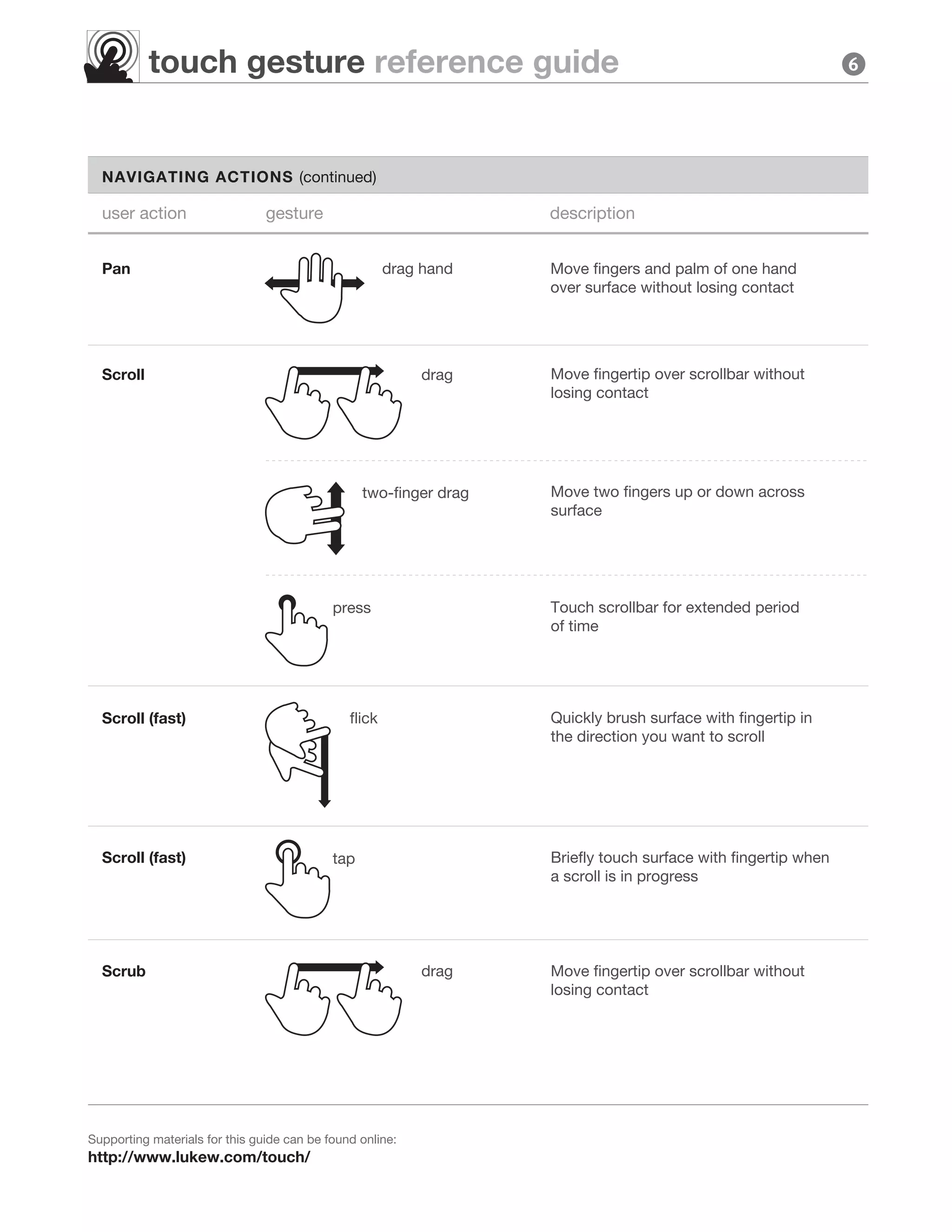 touch gesture reference guide 6

NAVIGATING ACTIONS (continued)

| user action | gesture | description |
|---|---|---|
| Pan | drag hand | Move fingers and palm of one hand over surface without losing contact |
| Scroll | drag | Move fingertip over scrollbar without losing contact |
| | two-finger drag | Move two fingers up or down across surface |
| | press | Touch scrollbar for extended period of time |
| Scroll (fast) | flick | Quickly brush surface with fingertip in the direction you want to scroll |
| Scroll (fast) | tap | Briefly touch surface with fingertip when a scroll is in progress |
| Scrub | drag | Move fingertip over scrollbar without losing contact |

Supporting materials for this guide can be found online:
http://www.lukew.com/touch/