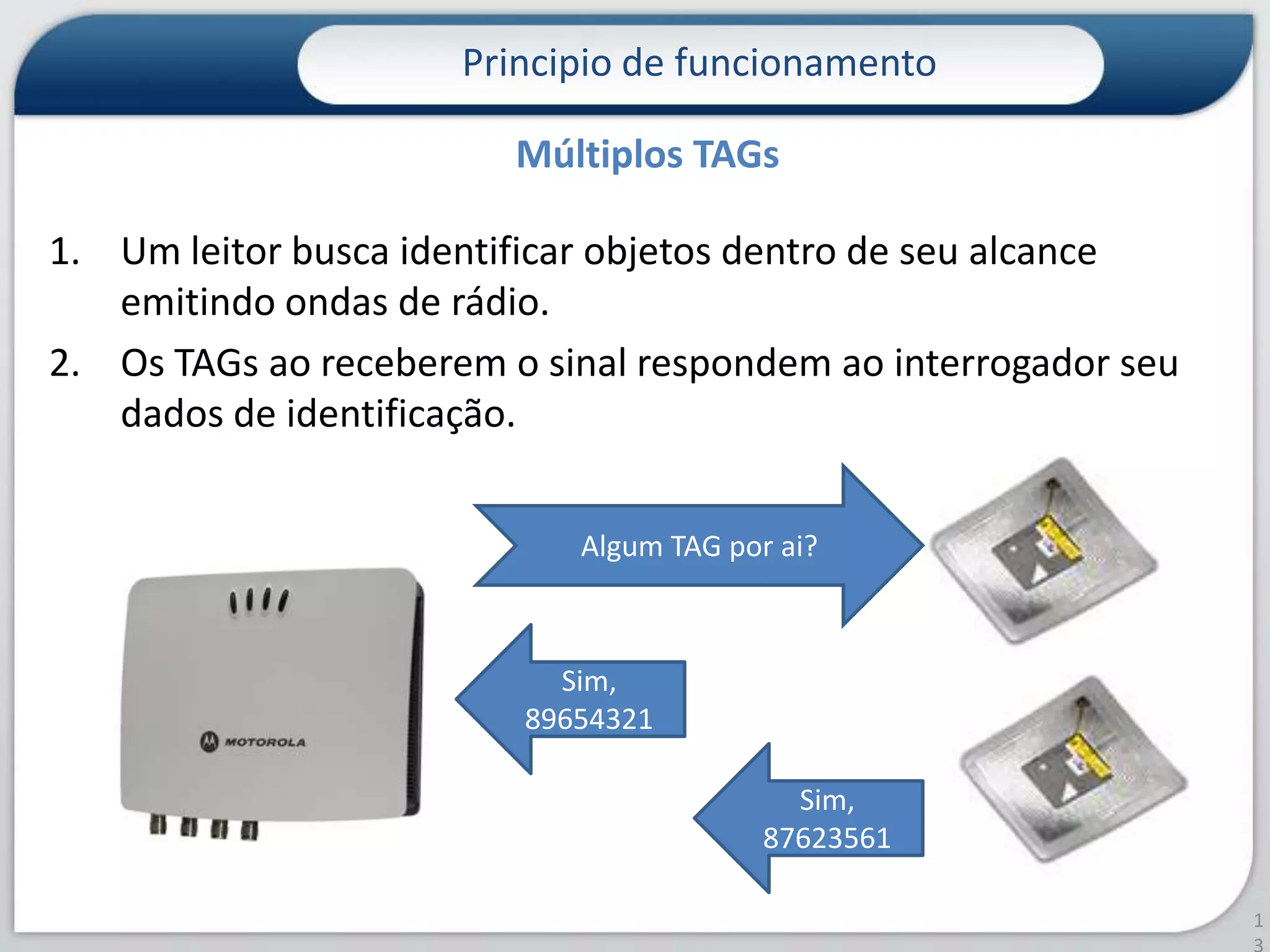 Principio de funcionamento

Múltiplos TAGs

1. Um leitor busca identificar objetos dentro de seu alcance emitindo ondas de rádio.

2. Os TAGs ao receberem o sinal respondem ao interrogador seu dados de identificação.

Algum TAG por ai?

MOTOROLA

Sim, 89654321

Sim, 87623561

13