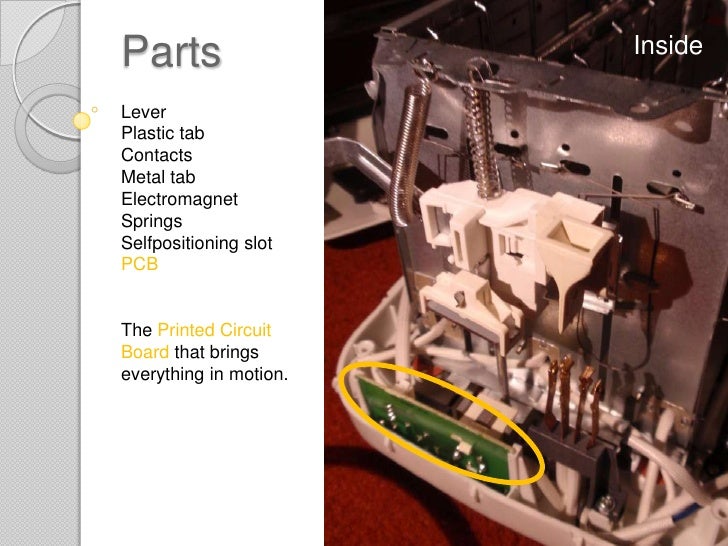 Parts

Lever
Plastic tab
Contacts
Metal tab
Electromagnet
Springs
Selfpositioning slot
PCB

The Printed Circuit Board that brings everything in motion.

Inside