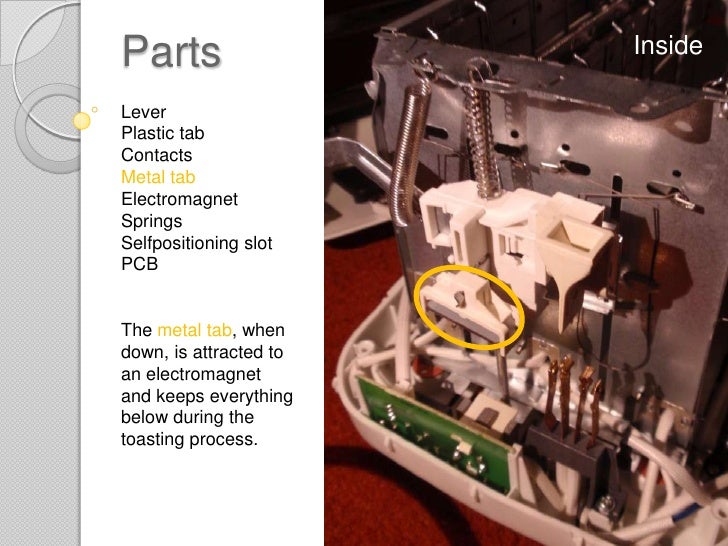 Parts

Lever
Plastic tab
Contacts
Metal tab
Electromagnet
Springs
Selfpositioning slot
PCB

The metal tab, when down, is attracted to an electromagnet and keeps everything below during the toasting process.

Inside