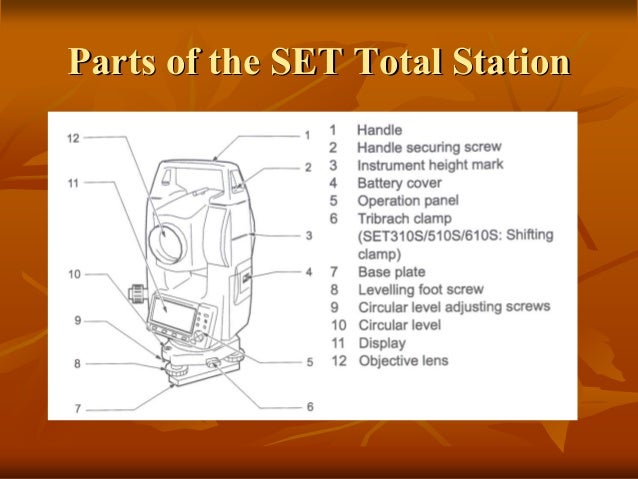 Parts of the SET Total Station

12
11
10
9
8
7
1
2
3
4
5
6

1 Handle
2 Handle securing screw
3 Instrument height mark
4 Battery cover
5 Operation panel
6 Tribrach clamp (SET310S/510S/610S: Shifting clamp)
7 Base plate
8 Levelling foot screw
9 Circular level adjusting screws
10 Circular level
11 Display
12 Objective lens