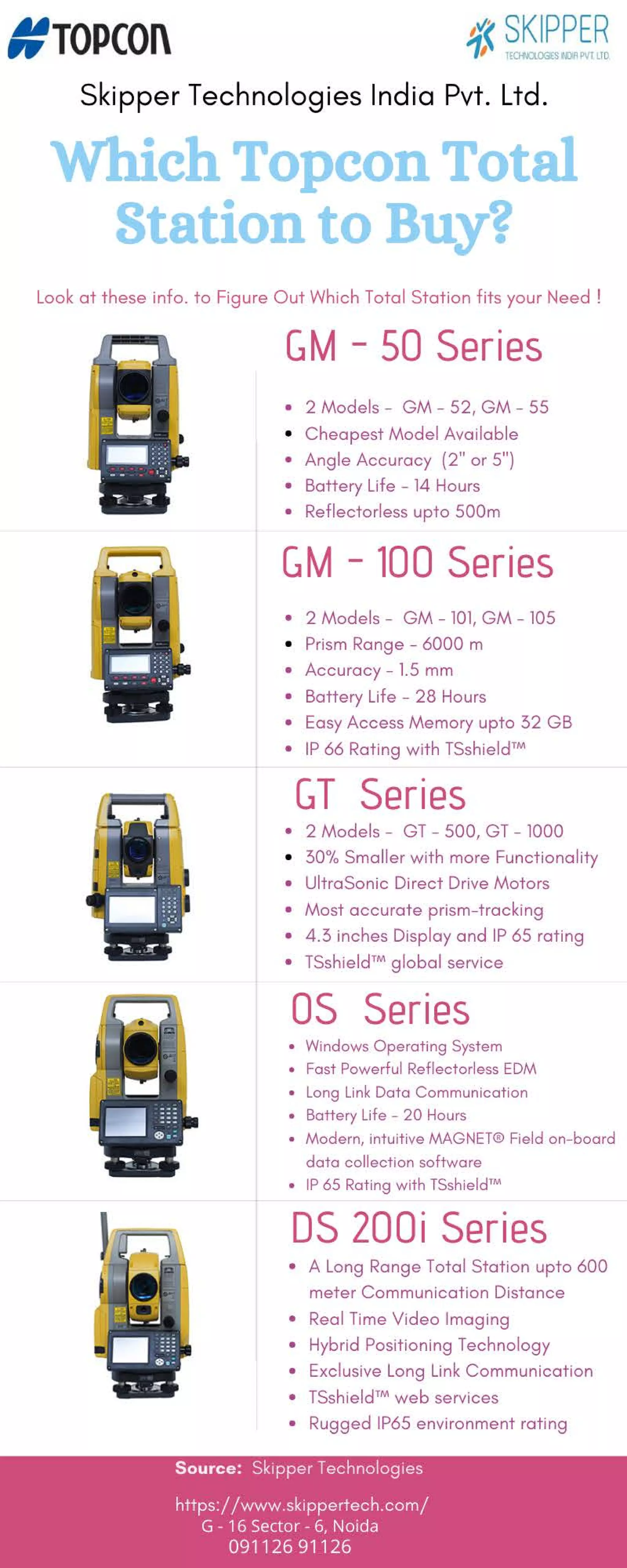 TOPCON

SKIPPER
TECHNOLOGIES INDIA PVT. LTD.

Skipper Technologies India Pvt. Ltd.

Which Topcon Total Station to Buy?

Look at these info. to Figure Out Which Total Station fits your Need !

GM - 50 Series

- 2 Models - GM - 52, GM - 55
- Cheapest Model Available
- Angle Accuracy (2" or 5")
- Battery Life - 14 Hours
- Reflectorless upto 500m

GM - 100 Series

- 2 Models - GM - 101, GM - 105
- Prism Range - 6000 m
- Accuracy - 1.5 mm
- Battery Life - 28 Hours
- Easy Access Memory upto 32 GB
- IP 66 Rating with TSshield™

GT Series

- 2 Models - GT - 500, GT - 1000
- 30% Smaller with more Functionality
- UltraSonic Direct Drive Motors
- Most accurate prism-tracking
- 4.3 inches Display and IP 65 rating
- TSshield™ global service

OS Series

- Windows Operating System
- Fast Powerful Reflectorless EDM
- Long Link Data Communication
- Battery Life - 20 Hours
- Modern, intuitive MAGNET® Field on-board data collection software
- IP 65 Rating with TSshield™

DS 200i Series

- A Long Range Total Station upto 600 meter Communication Distance
- Real Time Video Imaging
- Hybrid Positioning Technology
- Exclusive Long Link Communication
- TSshield™ web services
- Rugged IP65 environment rating

Source: Skipper Technologies

https://www.skippertech.com/
G - 16 Sector - 6, Noida
091126 91126