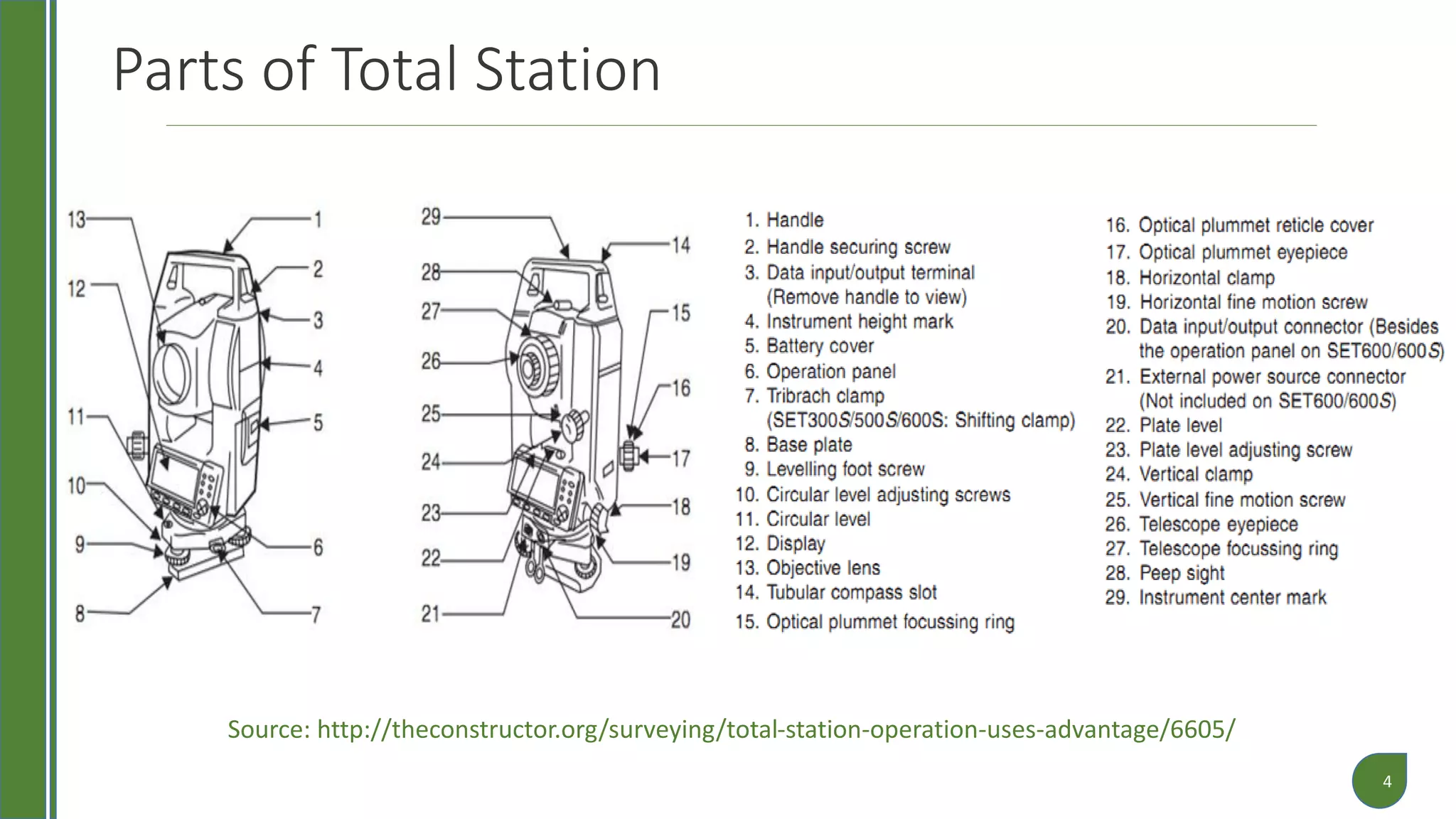 Parts of Total Station

13
12
11
10
9
8
1
2
3
4
5
6
7

29
28
27
26
25
24
23
22
21
14
15
16
17
18
19
20

1. Handle
2. Handle securing screw
3. Data input/output terminal (Remove handle to view)
4. Instrument height mark
5. Battery cover
6. Operation panel
7. Tribrach clamp (SET300S/500S/600S: Shifting clamp)
8. Base plate
9. Levelling foot screw
10. Circular level adjusting screws
11. Circular level
12. Display
13. Objective lens
14. Tubular compass slot
15. Optical plummet focussing ring

16. Optical plummet reticle cover
17. Optical plummet eyepiece
18. Horizontal clamp
19. Horizontal fine motion screw
20. Data input/output connector (Besides the operation panel on SET600/600S)
21. External power source connector (Not included on SET600/600S)
22. Plate level
23. Plate level adjusting screw
24. Vertical clamp
25. Vertical fine motion screw
26. Telescope eyepiece
27. Telescope focussing ring
28. Peep sight
29. Instrument center mark

Source: http://theconstructor.org/surveying/total-station-operation-uses-advantage/6605/

4