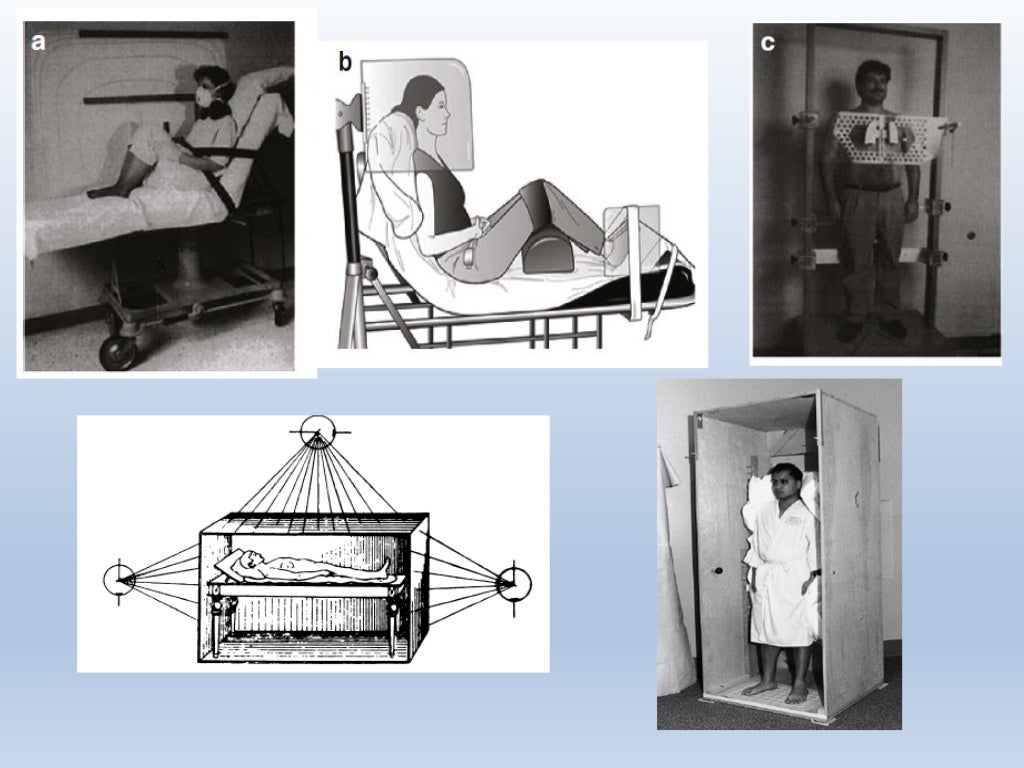 a

b

c