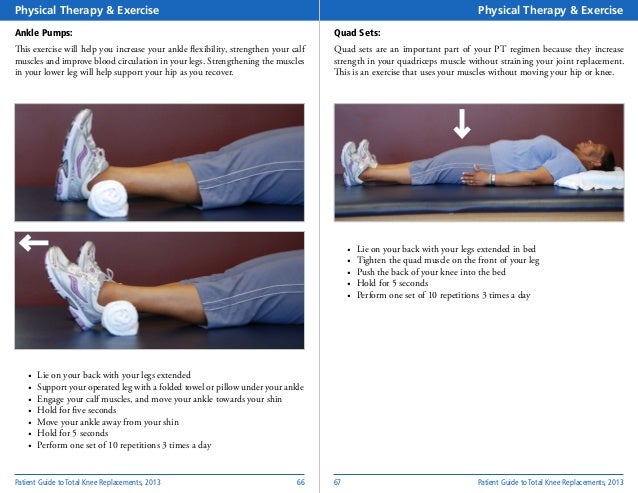 Physical Therapy & Exercise

Ankle Pumps:

This exercise will help you increase your ankle flexibility, strengthen your calf muscles and improve blood circulation in your legs. Strengthening the muscles in your lower leg will help support your hip as you recover.

- Lie on your back with your legs extended
- Support your operated leg with a folded towel or pillow under your ankle
- Engage your calf muscles, and move your ankle towards your shin
- Hold for five seconds
- Move your ankle away from your shin
- Hold for 5 seconds
- Perform one set of 10 repetitions 3 times a day

Patient Guide to Total Knee Replacements, 2013 66

Physical Therapy & Exercise

Quad Sets:

Quad sets are an important part of your PT regimen because they increase strength in your quadriceps muscle without straining your joint replacement. This is an exercise that uses your muscles without moving your hip or knee.

- Lie on your back with your legs extended in bed
- Tighten the quad muscle on the front of your leg
- Push the back of your knee into the bed
- Hold for 5 seconds
- Perform one set of 10 repetitions 3 times a day

67 Patient Guide to Total Knee Replacements, 2013