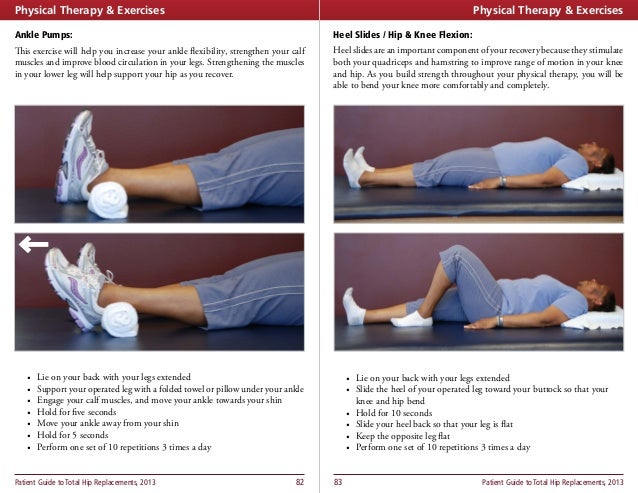 Physical Therapy & Exercises

Ankle Pumps:

This exercise will help you increase your ankle flexibility, strengthen your calf muscles and improve blood circulation in your legs. Strengthening the muscles in your lower leg will help support your hip as you recover.

- Lie on your back with your legs extended
- Support your operated leg with a folded towel or pillow under your ankle
- Engage your calf muscles, and move your ankle towards your shin
- Hold for five seconds
- Move your ankle away from your shin
- Hold for 5 seconds
- Perform one set of 10 repetitions 3 times a day

Patient Guide to Total Hip Replacements, 2013 82

Physical Therapy & Exercises

Heel Slides / Hip & Knee Flexion:

Heel slides are an important component of your recovery because they stimulate both your quadriceps and hamstring to improve range of motion in your knee and hip. As you build strength throughout your physical therapy, you will be able to bend your knee more comfortably and completely.

- Lie on your back with your legs extended
- Slide the heel of your operated leg toward your buttock so that your knee and hip bend
- Hold for 10 seconds
- Slide your heel back so that your leg is flat
- Keep the opposite leg flat
- Perform one set of 10 repetitions 3 times a day

83 Patient Guide to Total Hip Replacements, 2013