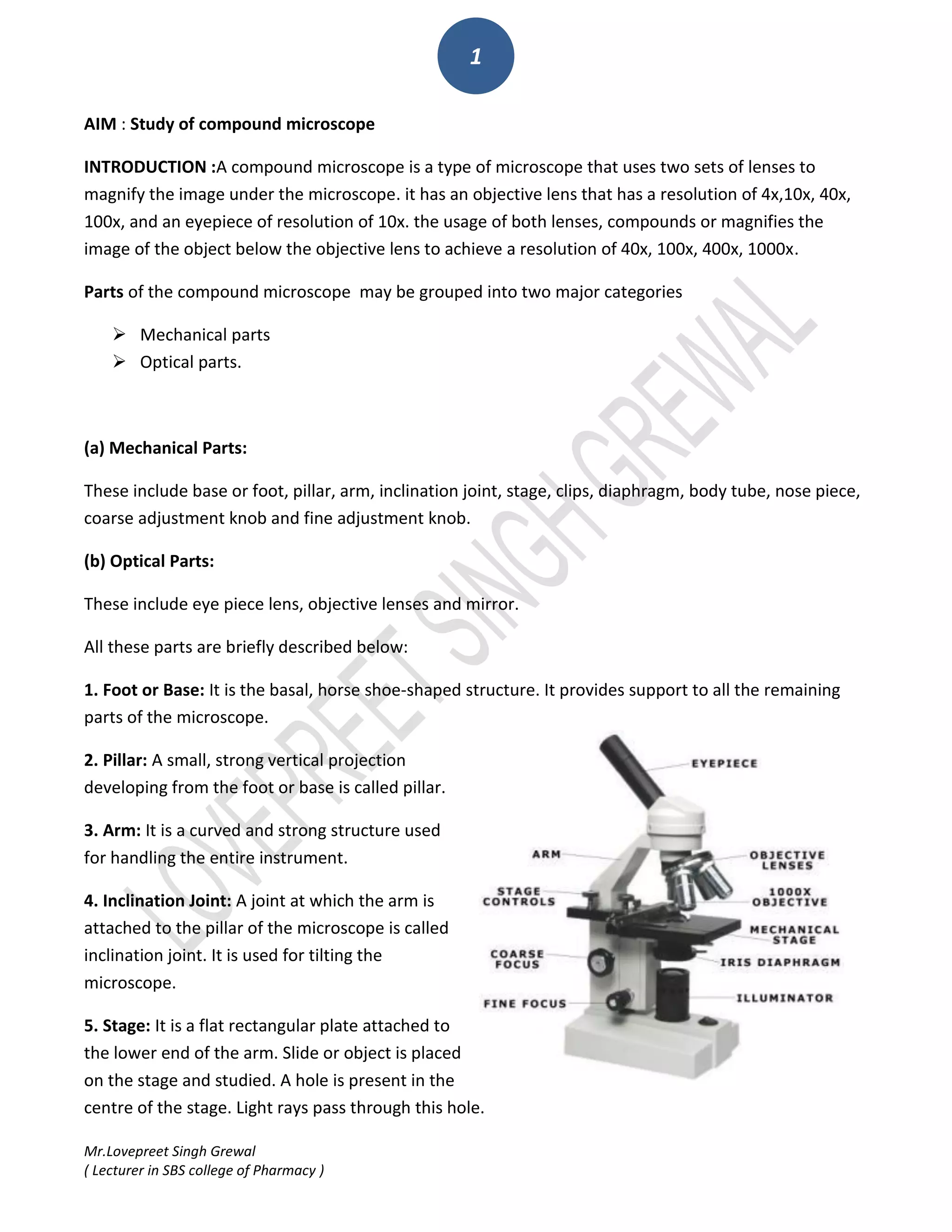 1

AIM : Study of compound microscope

INTRODUCTION :A compound microscope is a type of microscope that uses two sets of lenses to magnify the image under the microscope. it has an objective lens that has a resolution of 4x,10x, 40x, 100x, and an eyepiece of resolution of 10x. the usage of both lenses, compounds or magnifies the image of the object below the objective lens to achieve a resolution of 40x, 100x, 400x, 1000x.

Parts of the compound microscope may be grouped into two major categories

➢ Mechanical parts
➢ Optical parts.

(a) Mechanical Parts:

These include base or foot, pillar, arm, inclination joint, stage, clips, diaphragm, body tube, nose piece, coarse adjustment knob and fine adjustment knob.

(b) Optical Parts:

These include eye piece lens, objective lenses and mirror.

All these parts are briefly described below:

1. Foot or Base: It is the basal, horse shoe-shaped structure. It provides support to all the remaining parts of the microscope.

2. Pillar: A small, strong vertical projection developing from the foot or base is called pillar.

3. Arm: It is a curved and strong structure used for handling the entire instrument.

4. Inclination Joint: A joint at which the arm is attached to the pillar of the microscope is called inclination joint. It is used for tilting the microscope.

5. Stage: It is a flat rectangular plate attached to the lower end of the arm. Slide or object is placed on the stage and studied. A hole is present in the centre of the stage. Light rays pass through this hole.

EYEPIECE
ARM
OBJECTIVE LENSES
STAGE CONTROLS
1000X OBJECTIVE
MECHANICAL STAGE
COARSE FOCUS
IRIS DIAPHRAGM
FINE FOCUS
ILLUMINATOR

LOVEPREET SINGH GREWAL

Mr.Lovepreet Singh Grewal
( Lecturer in SBS college of Pharmacy )