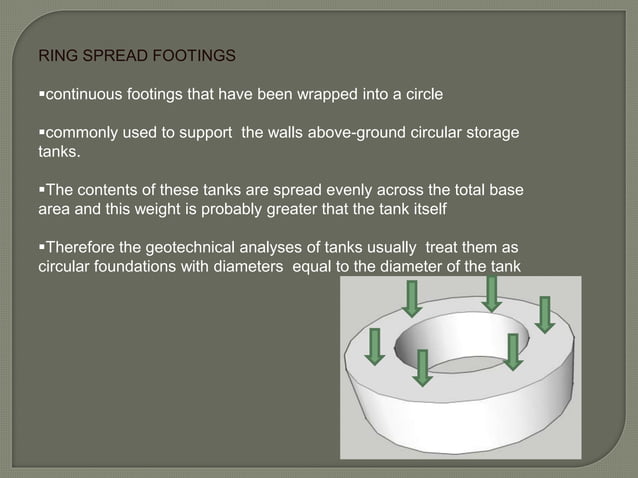 RING SPREAD FOOTINGS

▪continuous footings that have been wrapped into a circle

▪commonly used to support  the walls above-ground circular storage tanks.

▪The contents of these tanks are spread evenly across the total base area and this weight is probably greater that the tank itself

▪Therefore the geotechnical analyses of tanks usually  treat them as circular foundations with diameters  equal to the diameter of the tank