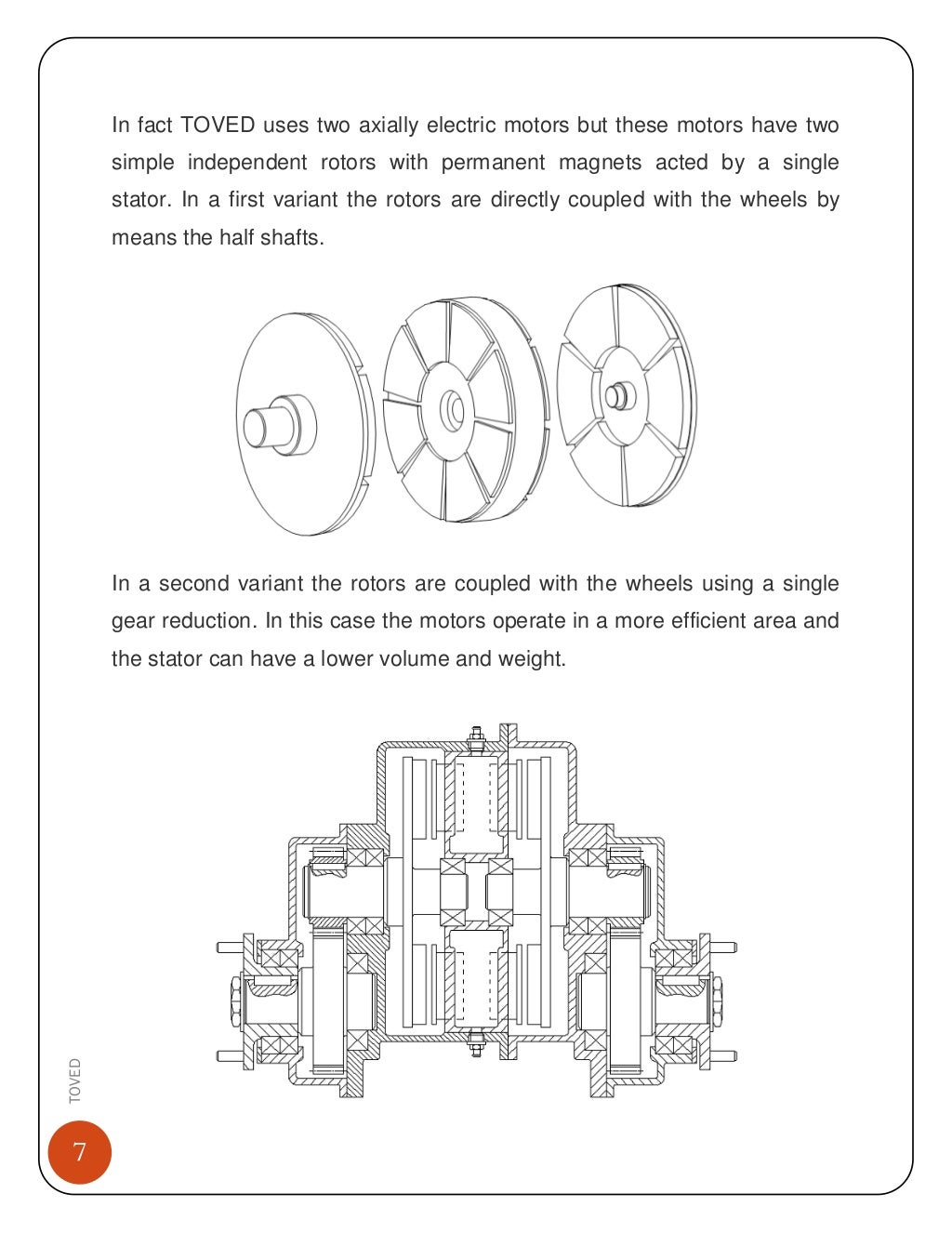 In fact TOVED uses two axially electric motors but these motors have two simple independent rotors with permanent magnets acted by a single stator. In a first variant the rotors are directly coupled with the wheels by means the half shafts.

In a second variant the rotors are coupled with the wheels using a single gear reduction. In this case the motors operate in a more efficient area and the stator can have a lower volume and weight.

TOVED

7