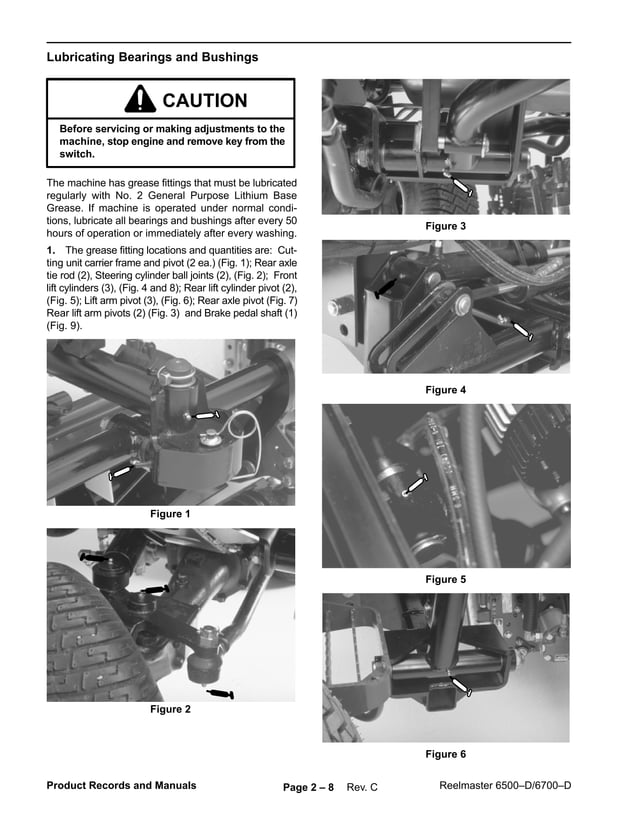 Lubricating Bearings and Bushings

CAUTION

Before servicing or making adjustments to the machine, stop engine and remove key from the switch.

The machine has grease fittings that must be lubricated regularly with No. 2 General Purpose Lithium Base Grease. If machine is operated under normal conditions, lubricate all bearings and bushings after every 50 hours of operation or immediately after every washing.

1. The grease fitting locations and quantities are: Cutting unit carrier frame and pivot (2 ea.) (Fig. 1); Rear axle tie rod (2), Steering cylinder ball joints (2), (Fig. 2); Front lift cylinders (3), (Fig. 4 and 8); Rear lift cylinder pivot (2), (Fig. 5); Lift arm pivot (3), (Fig. 6); Rear axle pivot (Fig. 7) Rear lift arm pivots (2) (Fig. 3) and Brake pedal shaft (1) (Fig. 9).

Figure 1

Figure 2

Figure 3

Figure 4

Figure 5

Figure 6

Product Records and Manuals

Page 2 – 8 Rev. C

Reelmaster 6500–D/6700–D