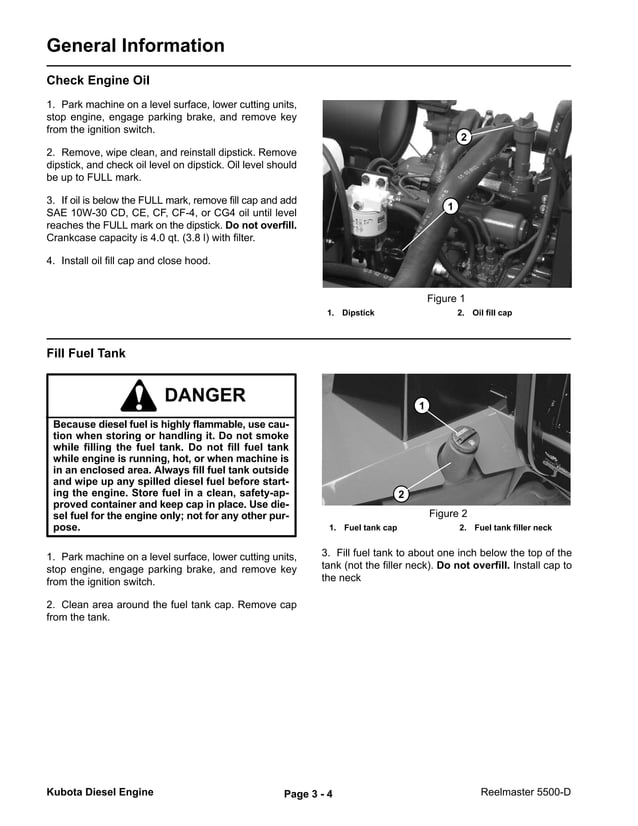 General Information

Check Engine Oil

1. Park machine on a level surface, lower cutting units, stop engine, engage parking brake, and remove key from the ignition switch.

2. Remove, wipe clean, and reinstall dipstick. Remove dipstick, and check oil level on dipstick. Oil level should be up to FULL mark.

3. If oil is below the FULL mark, remove fill cap and add SAE 10W-30 CD, CE, CF, CF-4, or CG4 oil until level reaches the FULL mark on the dipstick. Do not overfill. Crankcase capacity is 4.0 qt. (3.8 l) with filter.

4. Install oil fill cap and close hood.

2

1

Figure 1

1. Dipstick
2. Oil fill cap

Fill Fuel Tank

DANGER

Because diesel fuel is highly flammable, use caution when storing or handling it. Do not smoke while filling the fuel tank. Do not fill fuel tank while engine is running, hot, or when machine is in an enclosed area. Always fill fuel tank outside and wipe up any spilled diesel fuel before starting the engine. Store fuel in a clean, safety-approved container and keep cap in place. Use diesel fuel for the engine only; not for any other purpose.

1. Park machine on a level surface, lower cutting units, stop engine, engage parking brake, and remove key from the ignition switch.

2. Clean area around the fuel tank cap. Remove cap from the tank.

1

2

Figure 2

1. Fuel tank cap
2. Fuel tank filler neck

3. Fill fuel tank to about one inch below the top of the tank (not the filler neck). Do not overfill. Install cap to the neck

Kubota Diesel Engine
Page 3 - 4
Reelmaster 5500-D