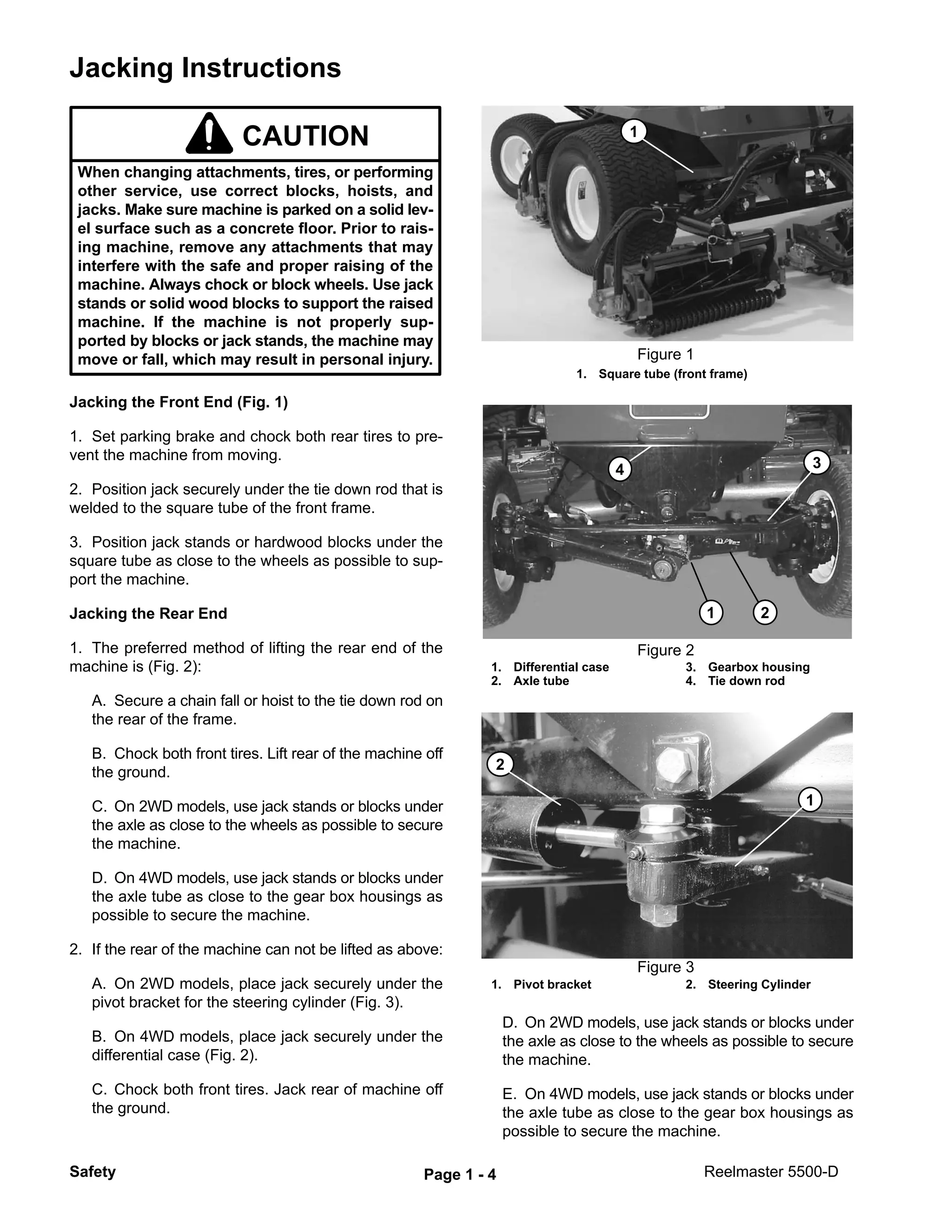 Jacking Instructions

CAUTION

When changing attachments, tires, or performing other service, use correct blocks, hoists, and jacks. Make sure machine is parked on a solid level surface such as a concrete floor. Prior to raising machine, remove any attachments that may interfere with the safe and proper raising of the machine. Always chock or block wheels. Use jack stands or solid wood blocks to support the raised machine. If the machine is not properly supported by blocks or jack stands, the machine may move or fall, which may result in personal injury.

Jacking the Front End (Fig. 1)

1. Set parking brake and chock both rear tires to prevent the machine from moving.

2. Position jack securely under the tie down rod that is welded to the square tube of the front frame.

3. Position jack stands or hardwood blocks under the square tube as close to the wheels as possible to support the machine.

Jacking the Rear End

1. The preferred method of lifting the rear end of the machine is (Fig. 2):

A. Secure a chain fall or hoist to the tie down rod on the rear of the frame.

B. Chock both front tires. Lift rear of the machine off the ground.

C. On 2WD models, use jack stands or blocks under the axle as close to the wheels as possible to secure the machine.

D. On 4WD models, use jack stands or blocks under the axle tube as close to the gear box housings as possible to secure the machine.

2. If the rear of the machine can not be lifted as above:

A. On 2WD models, place jack securely under the pivot bracket for the steering cylinder (Fig. 3).

B. On 4WD models, place jack securely under the differential case (Fig. 2).

C. Chock both front tires. Jack rear of machine off the ground.

1

Figure 1
1. Square tube (front frame)

4
3
1
2

Figure 2
1. Differential case
2. Axle tube
3. Gearbox housing
4. Tie down rod

2
1

Figure 3
1. Pivot bracket
2. Steering Cylinder

D. On 2WD models, use jack stands or blocks under the axle as close to the wheels as possible to secure the machine.

E. On 4WD models, use jack stands or blocks under the axle tube as close to the gear box housings as possible to secure the machine.

Safety
Page 1 - 4
Reelmaster 5500-D