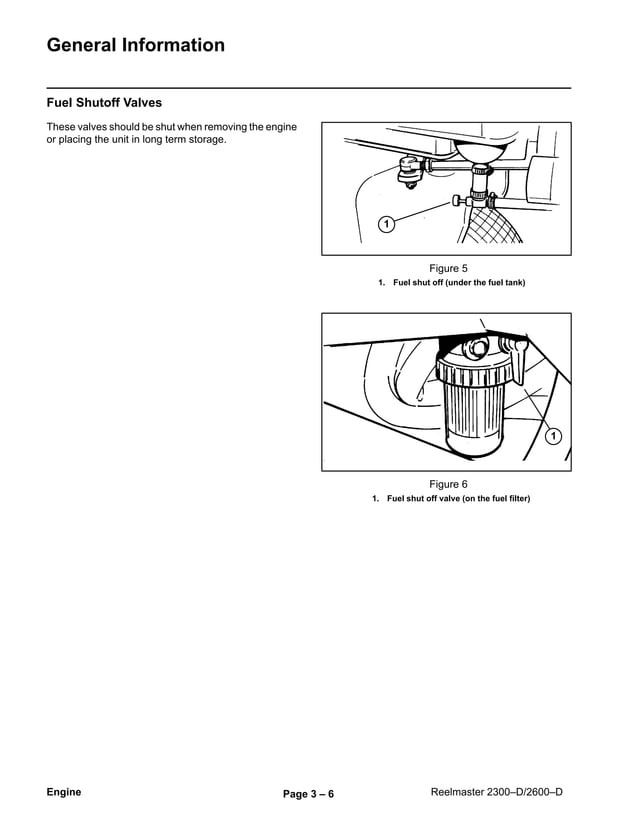 General Information

Fuel Shutoff Valves

These valves should be shut when removing the engine or placing the unit in long term storage.

1

Figure 5

1. Fuel shut off (under the fuel tank)

1

Figure 6

1. Fuel shut off valve (on the fuel filter)

Engine

Page 3 – 6

Reelmaster 2300–D/2600–D