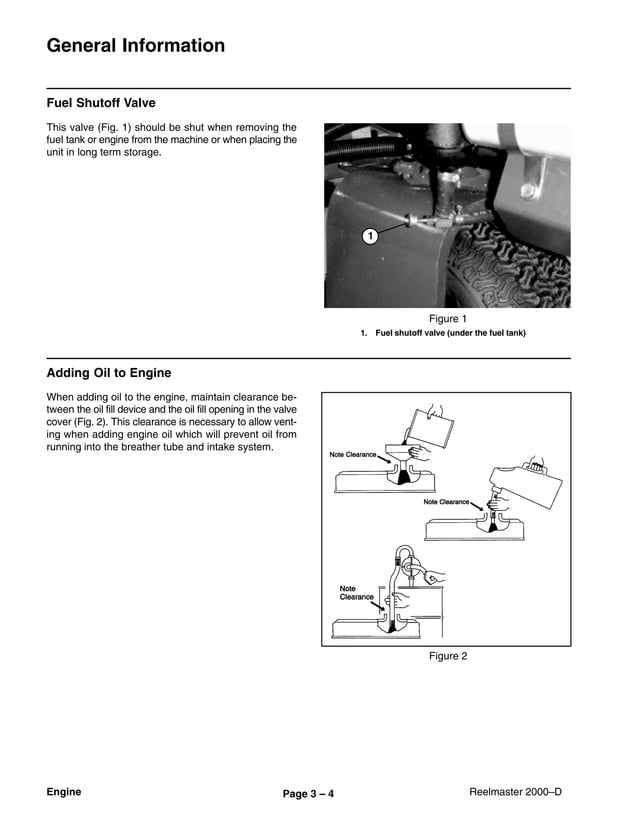 General Information

Fuel Shutoff Valve

This valve (Fig. 1) should be shut when removing the fuel tank or engine from the machine or when placing the unit in long term storage.

1

Figure 1

1. Fuel shutoff valve (under the fuel tank)

Adding Oil to Engine

When adding oil to the engine, maintain clearance between the oil fill device and the oil fill opening in the valve cover (Fig. 2). This clearance is necessary to allow venting when adding engine oil which will prevent oil from running into the breather tube and intake system.

Note Clearance

Note Clearance

Note Clearance

Figure 2

Engine

Page 3 – 4

Reelmaster 2000–D