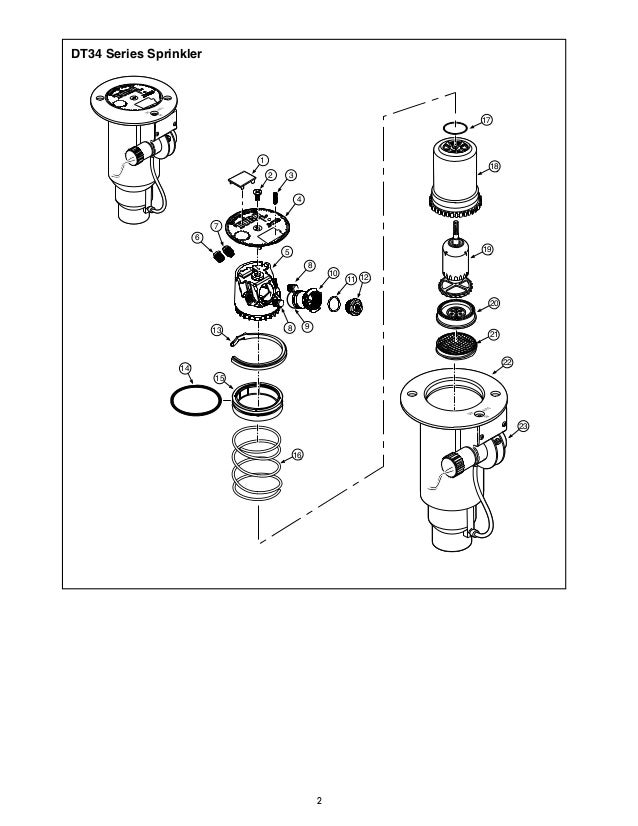 DT34 Series Sprinkler

1
2
3
4
5
6
7
8
8
9
10
11
12
13
14
15
16
17
18
19
20
21
22
23

2