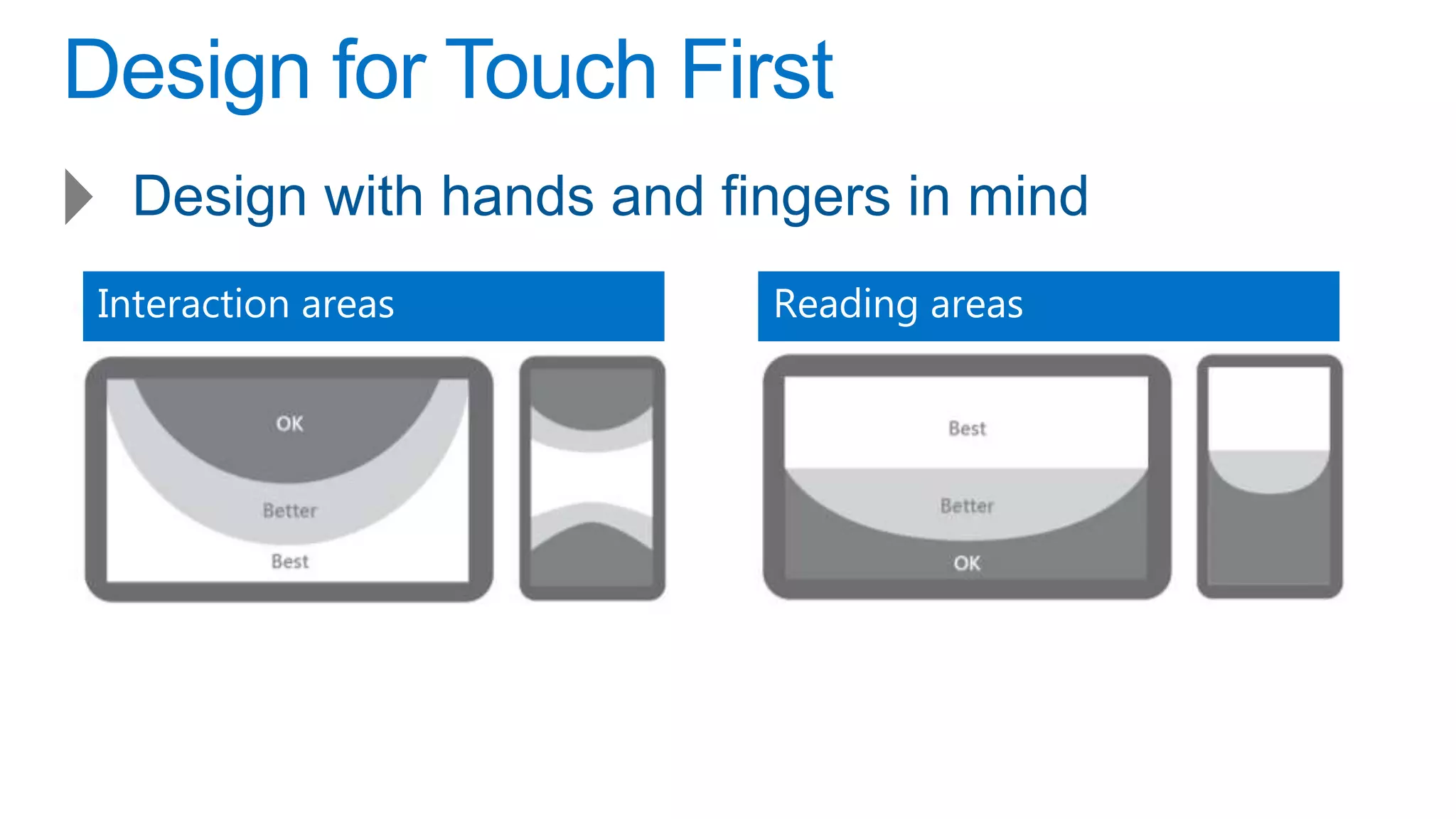 Design for Touch First

Design with hands and fingers in mind

Interaction areas

OK

Better

Best

Reading areas

Best

Better

OK