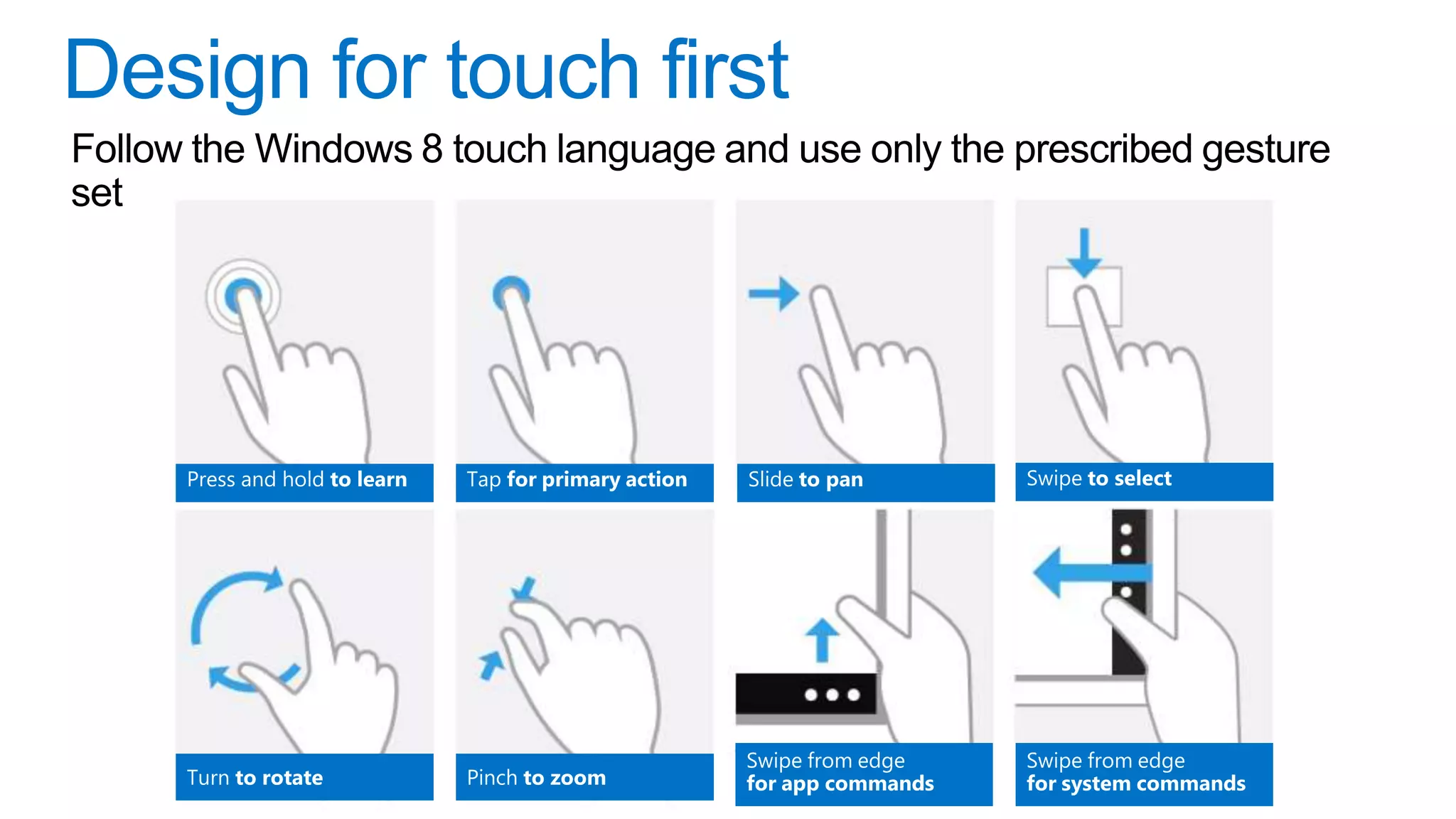 Design for touch first

Follow the Windows 8 touch language and use only the prescribed gesture set

Press and hold to learn

Tap for primary action

Slide to pan

Swipe to select

Turn to rotate

Pinch to zoom

Swipe from edge for app commands

Swipe from edge for system commands