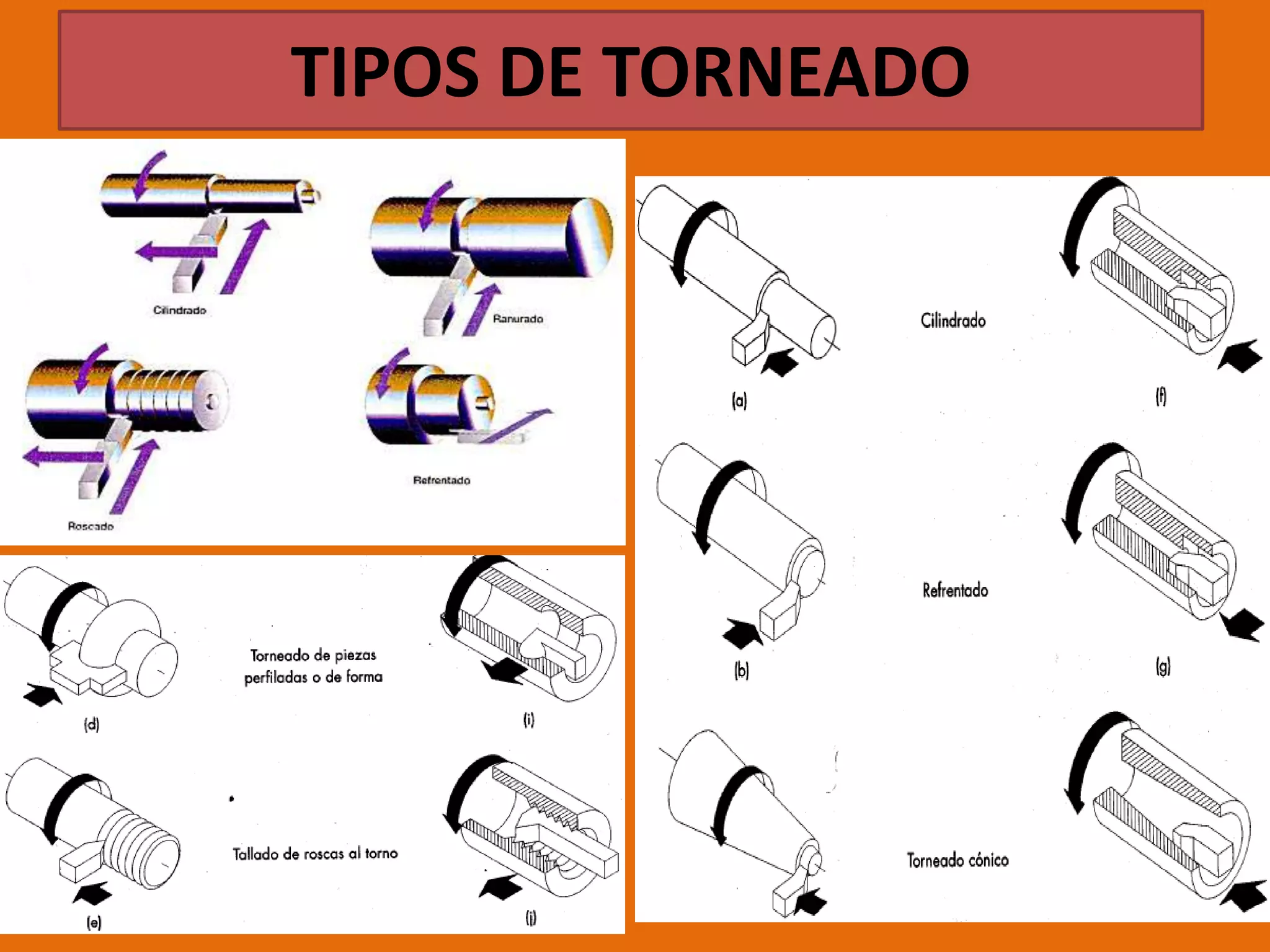 TIPOS DE TORNEADO

Cilindrado

Ranurado

Roscado

Refrentado

(d)

Torneado de piezas perfiladas o de forma

(i)

(e)

Tallado de roscas al torno

(j)

(a)

Cilindrado

(f)

(b)

Refrentado

(g)

Torneado cónico