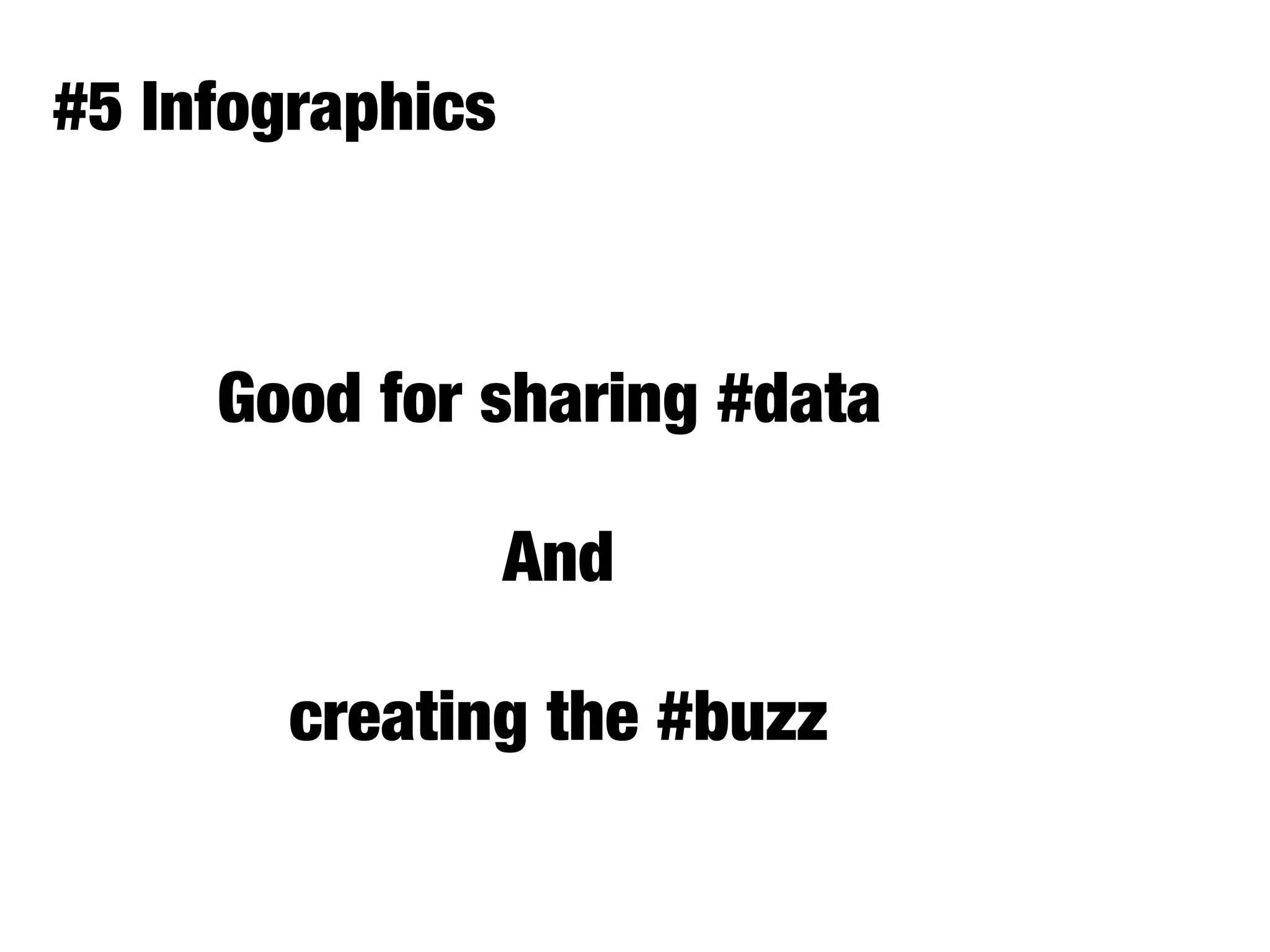 #5 Infographics

Good for sharing #data

And

creating the #buzz