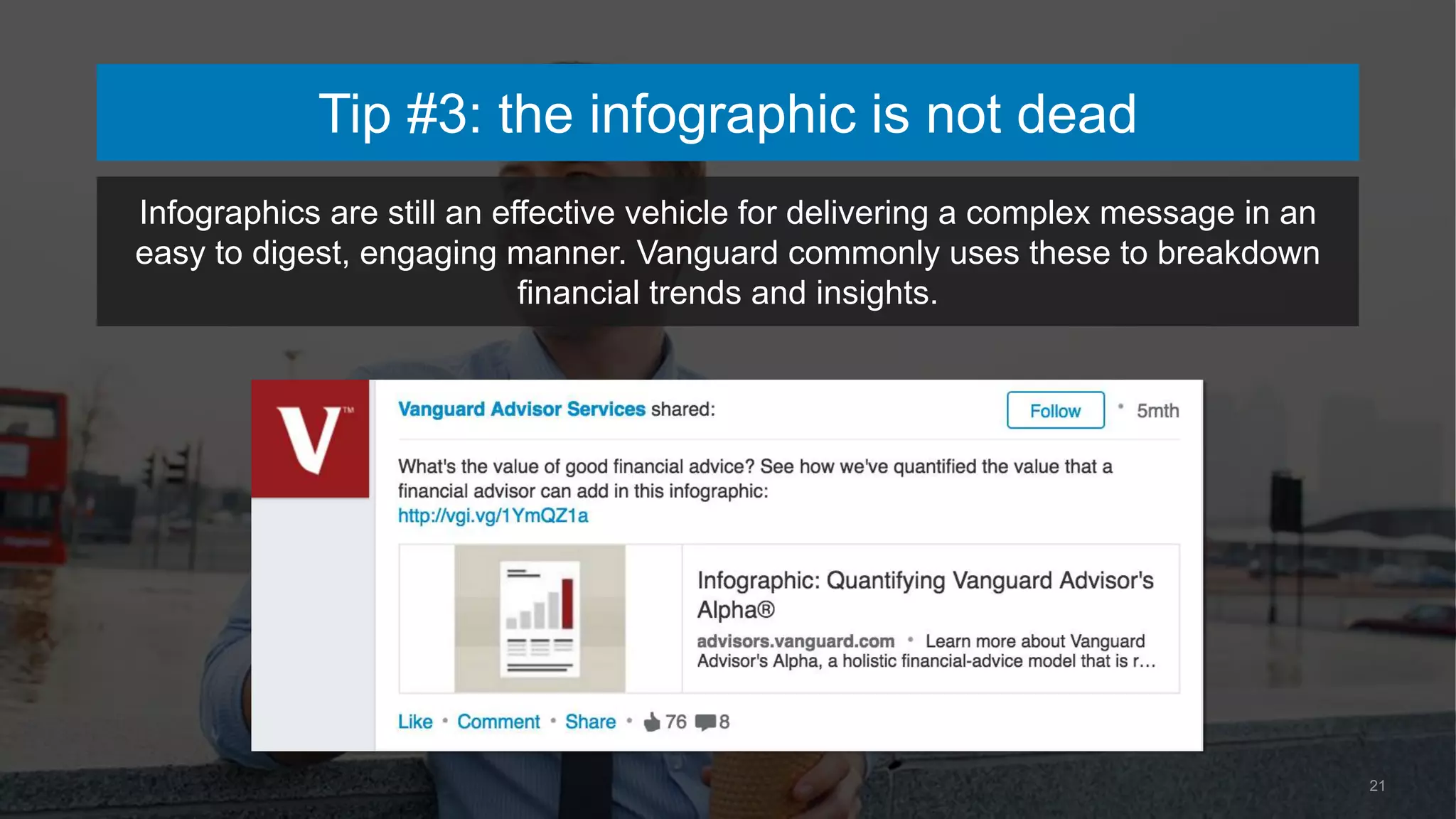 Tip #3: the infographic is not dead

Infographics are still an effective vehicle for delivering a complex message in an easy to digest, engaging manner. Vanguard commonly uses these to breakdown financial trends and insights.

V™

Vanguard Advisor Services shared:

Follow • 5mth

What's the value of good financial advice? See how we've quantified the value that a financial advisor can add in this infographic: http://vgi.vg/1YmQZ1a

Infographic: Quantifying Vanguard Advisor's Alpha®

advisors.vanguard.com • Learn more about Vanguard Advisor's Alpha, a holistic financial-advice model that is r...

Like • Comment • Share • 76 8

21