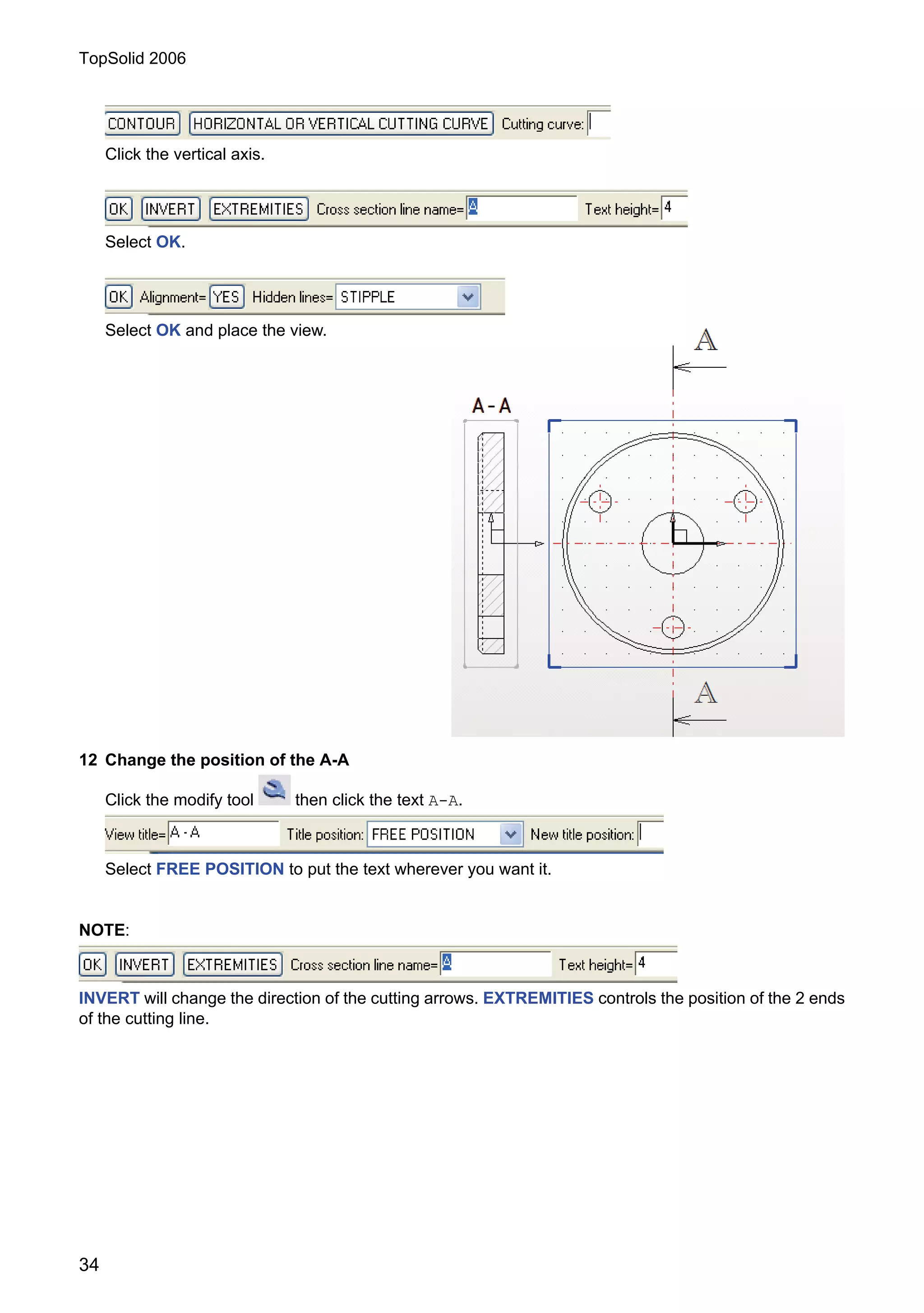 TopSolid 2006

CONTOUR HORIZONTAL OR VERTICAL CUTTING CURVE Cutting curve:

Click the vertical axis.

OK INVERT EXTREMITIES Cross section line name= A Text height= 4

Select OK.

OK Alignment= YES Hidden lines= STIPPLE

Select OK and place the view.

A

A - A

A

12 Change the position of the A-A

Click the modify tool then click the text A-A.

View title= A - A Title position: FREE POSITION New title position:

Select FREE POSITION to put the text wherever you want it.

NOTE:

OK INVERT EXTREMITIES Cross section line name= A Text height= 4

INVERT will change the direction of the cutting arrows. EXTREMITIES controls the position of the 2 ends of the cutting line.

34