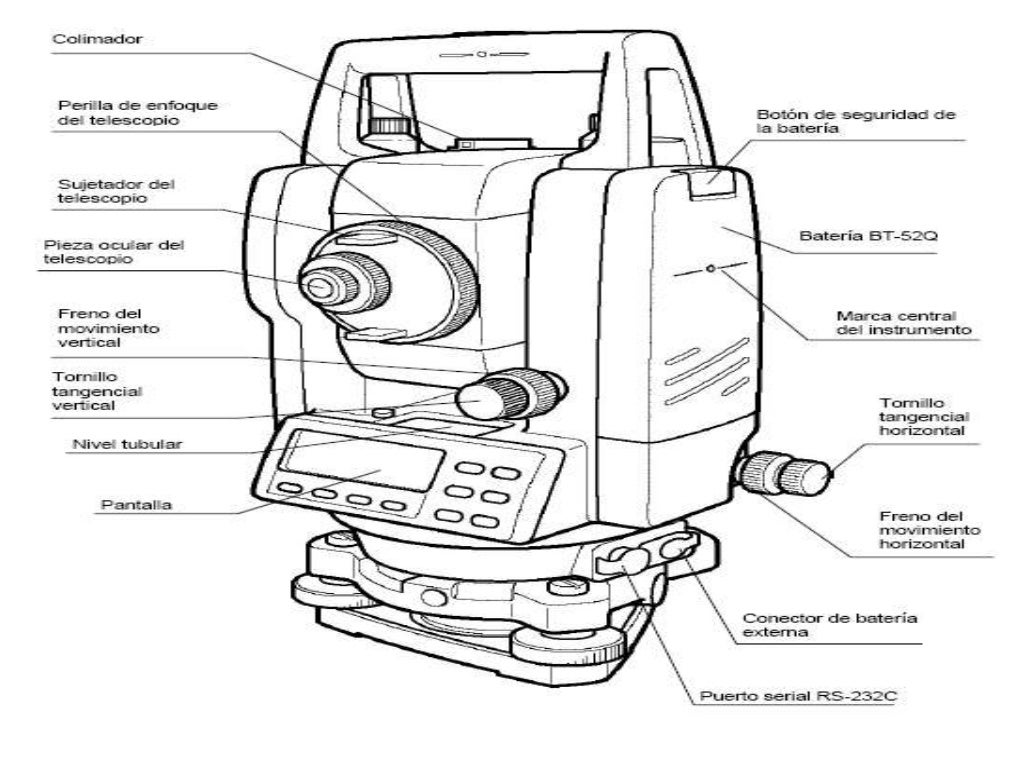 Colimador

Perilla de enfoque del telescopio

Sujetador del telescopio

Pieza ocular del telescopio

Freno del movimiento vertical

Tornillo tangencial vertical

Nivel tubular

Pantalla

Botón de seguridad de la batería

Batería BT-52Q

Marca central del instrumento

Tornillo tangencial horizontal

Freno del movimiento horizontal

Conector de batería externa

Puerto serial RS-232C