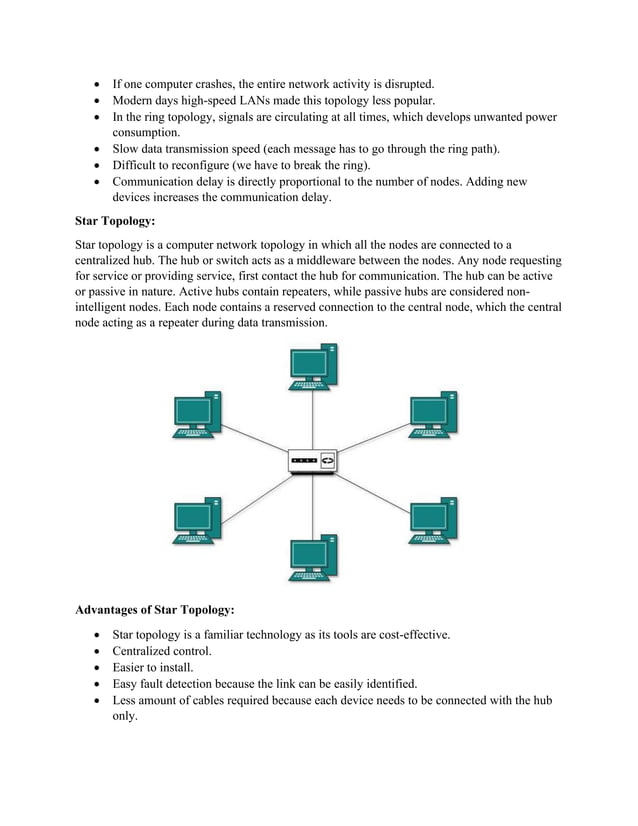 • If one computer crashes, the entire network activity is disrupted.
• Modern days high-speed LANs made this topology less popular.
• In the ring topology, signals are circulating at all times, which develops unwanted power consumption.
• Slow data transmission speed (each message has to go through the ring path).
• Difficult to reconfigure (we have to break the ring).
• Communication delay is directly proportional to the number of nodes. Adding new devices increases the communication delay.

Star Topology:

Star topology is a computer network topology in which all the nodes are connected to a centralized hub. The hub or switch acts as a middleware between the nodes. Any node requesting for service or providing service, first contact the hub for communication. The hub can be active or passive in nature. Active hubs contain repeaters, while passive hubs are considered non-intelligent nodes. Each node contains a reserved connection to the central node, which the central node acting as a repeater during data transmission.

Advantages of Star Topology:

• Star topology is a familiar technology as its tools are cost-effective.
• Centralized control.
• Easier to install.
• Easy fault detection because the link can be easily identified.
• Less amount of cables required because each device needs to be connected with the hub only.