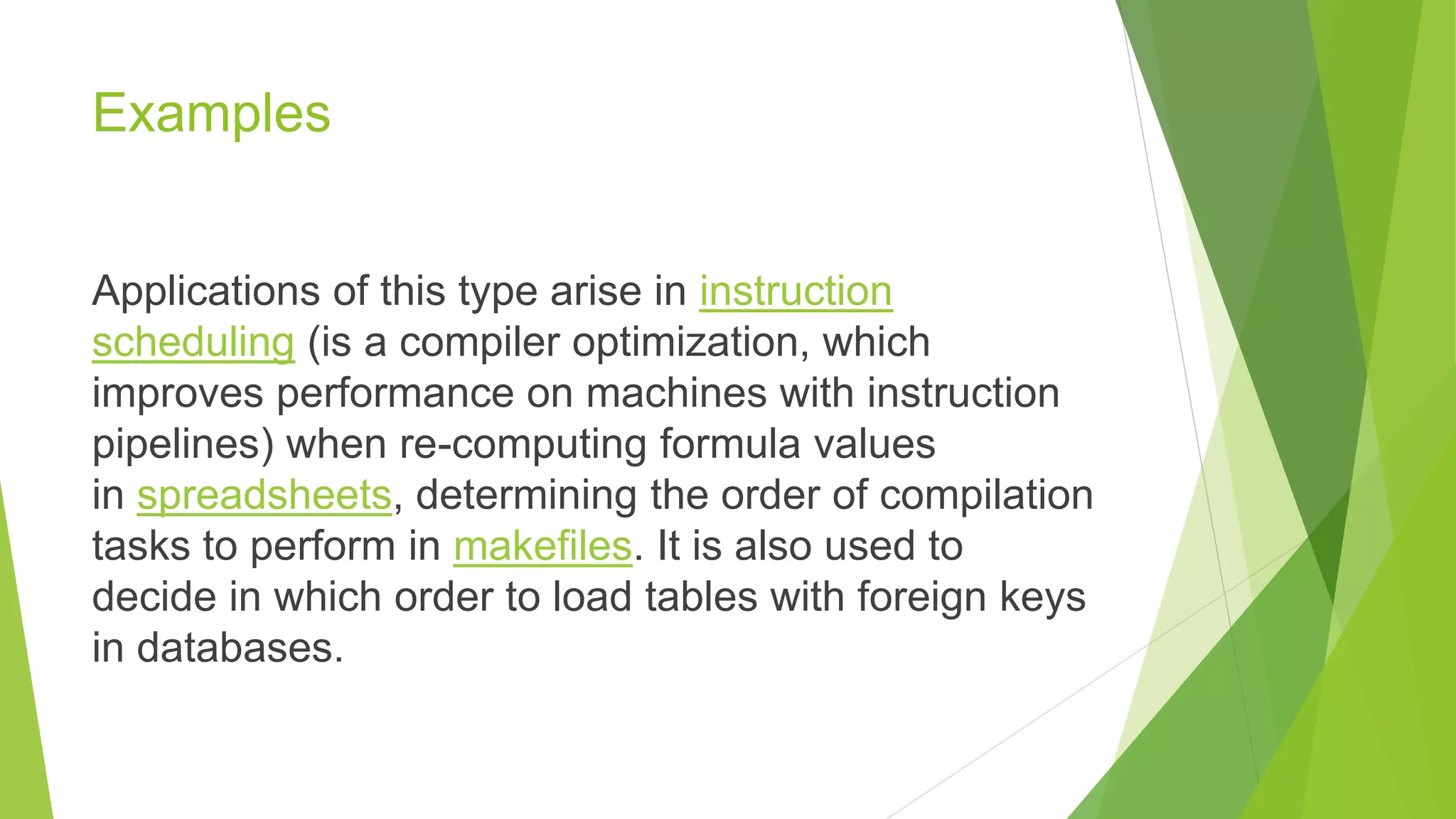 Examples

Applications of this type arise in instruction scheduling (is a compiler optimization, which improves performance on machines with instruction pipelines) when re-computing formula values in spreadsheets, determining the order of compilation tasks to perform in makefiles. It is also used to decide in which order to load tables with foreign keys in databases.