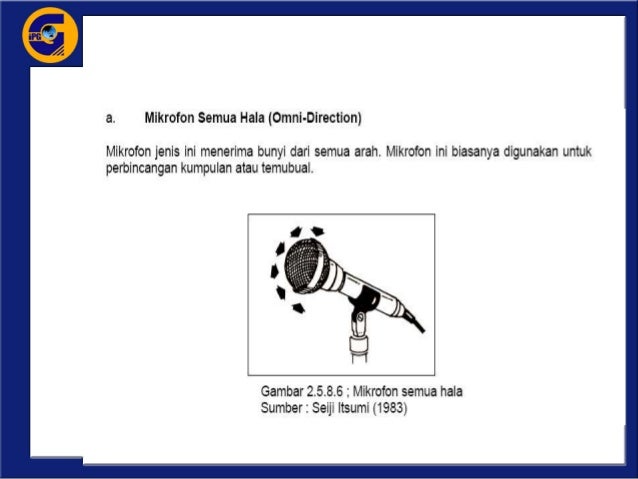 IPG

a. Mikrofon Semua Hala (Omni-Direction)

Mikrofon jenis ini menerima bunyi dari semua arah. Mikrofon ini biasanya digunakan untuk perbincangan kumpulan atau temubual.

Gambar 2.5.8.6 ; Mikrofon semua hala
Sumber : Seiji Itsumi (1983)