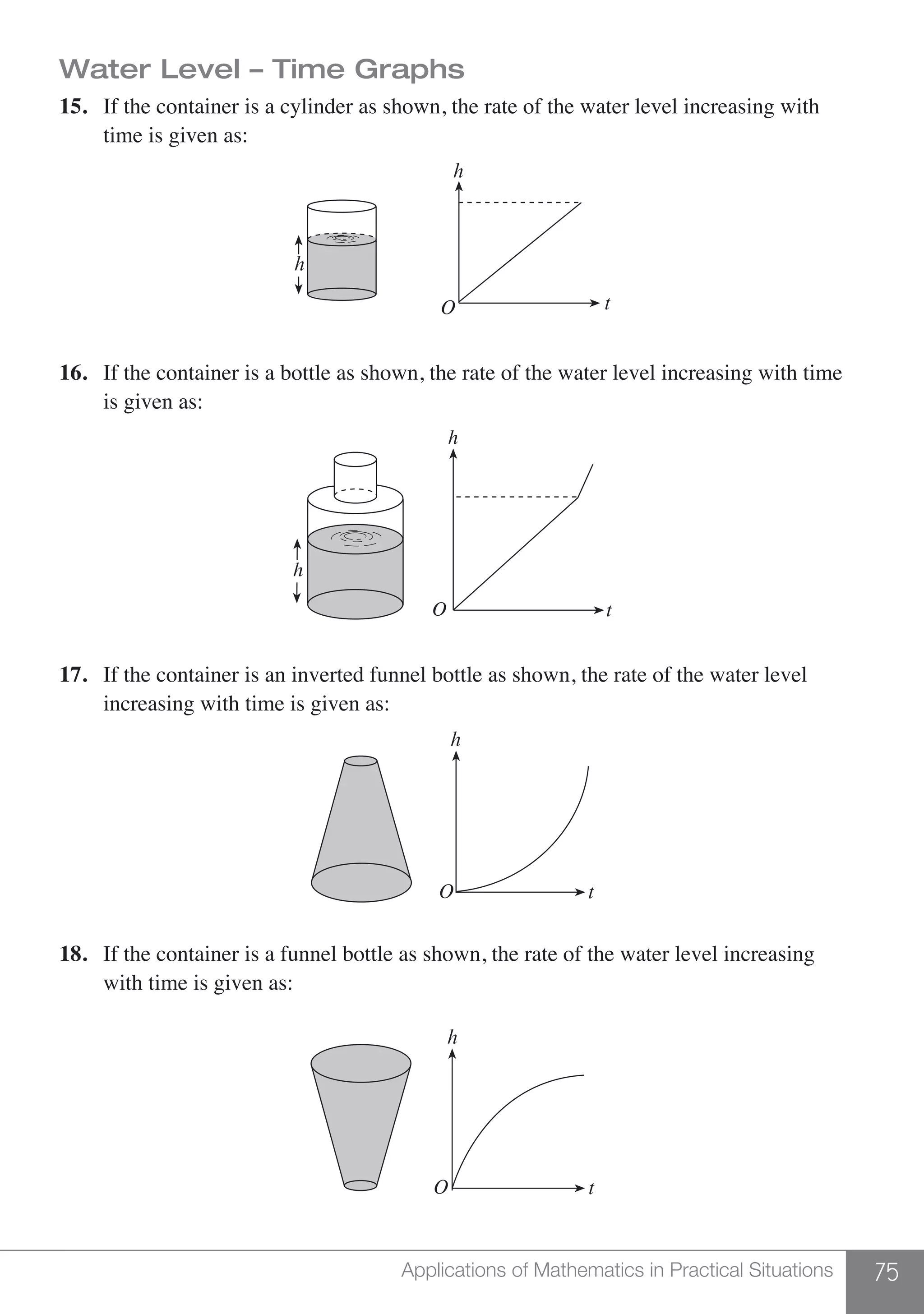 Water Level – Time Graphs

15. If the container is a cylinder as shown, the rate of the water level increasing with time is given as:

$h$

$h$

$O$ $t$

16. If the container is a bottle as shown, the rate of the water level increasing with time is given as:

$h$

$h$

$O$ $t$

17. If the container is an inverted funnel bottle as shown, the rate of the water level increasing with time is given as:

$h$

$O$ $t$

18. If the container is a funnel bottle as shown, the rate of the water level increasing with time is given as:

$h$

$O$ $t$

Applications of Mathematics in Practical Situations 75