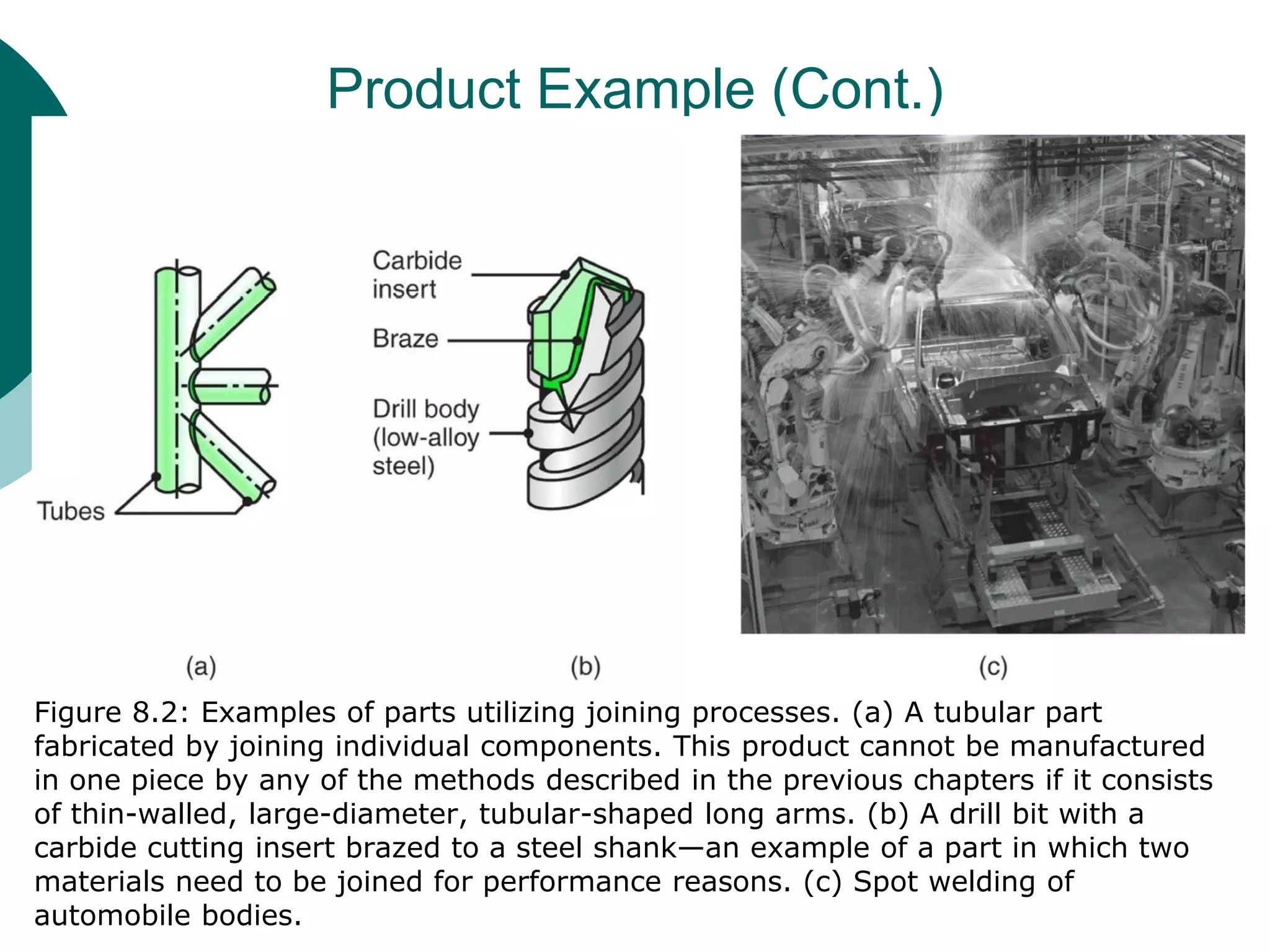 Product Example (Cont.)

Tubes

Carbide insert

Braze

Drill body (low-alloy steel)

(a)

(b)

(c)

Figure 8.2: Examples of parts utilizing joining processes. (a) A tubular part fabricated by joining individual components. This product cannot be manufactured in one piece by any of the methods described in the previous chapters if it consists of thin-walled, large-diameter, tubular-shaped long arms. (b) A drill bit with a carbide cutting insert brazed to a steel shank—an example of a part in which two materials need to be joined for performance reasons. (c) Spot welding of automobile bodies.