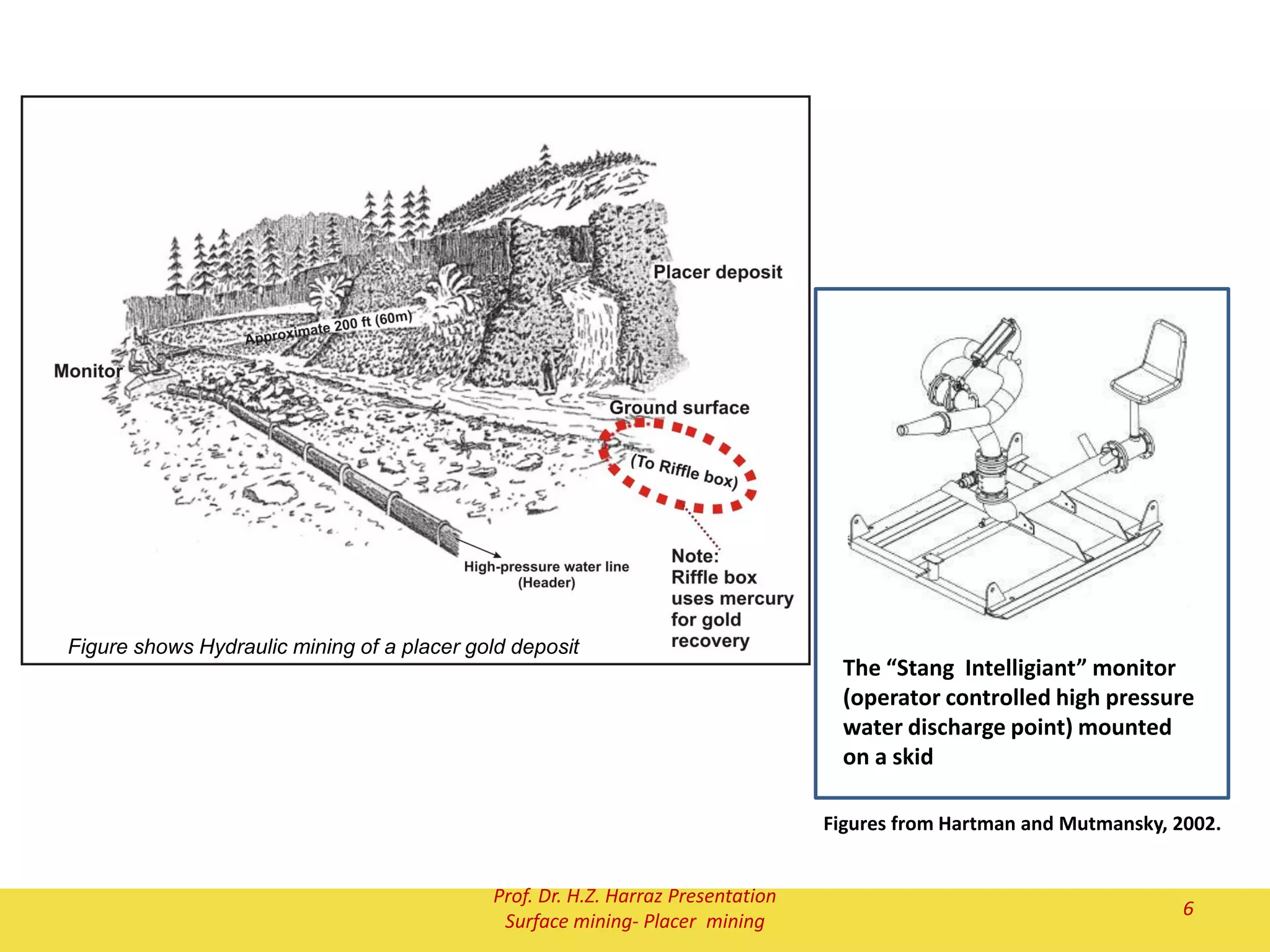 Placer deposit

Approximate 200 ft (60m)

Monitor

Ground surface

(To Riffle box)

High-pressure water line (Header)

Note: Riffle box uses mercury for gold recovery

Figure shows Hydraulic mining of a placer gold deposit

The “Stang Intelligiant” monitor (operator controlled high pressure water discharge point) mounted on a skid

Figures from Hartman and Mutmansky, 2002.

Prof. Dr. H.Z. Harraz Presentation
Surface mining- Placer mining

6