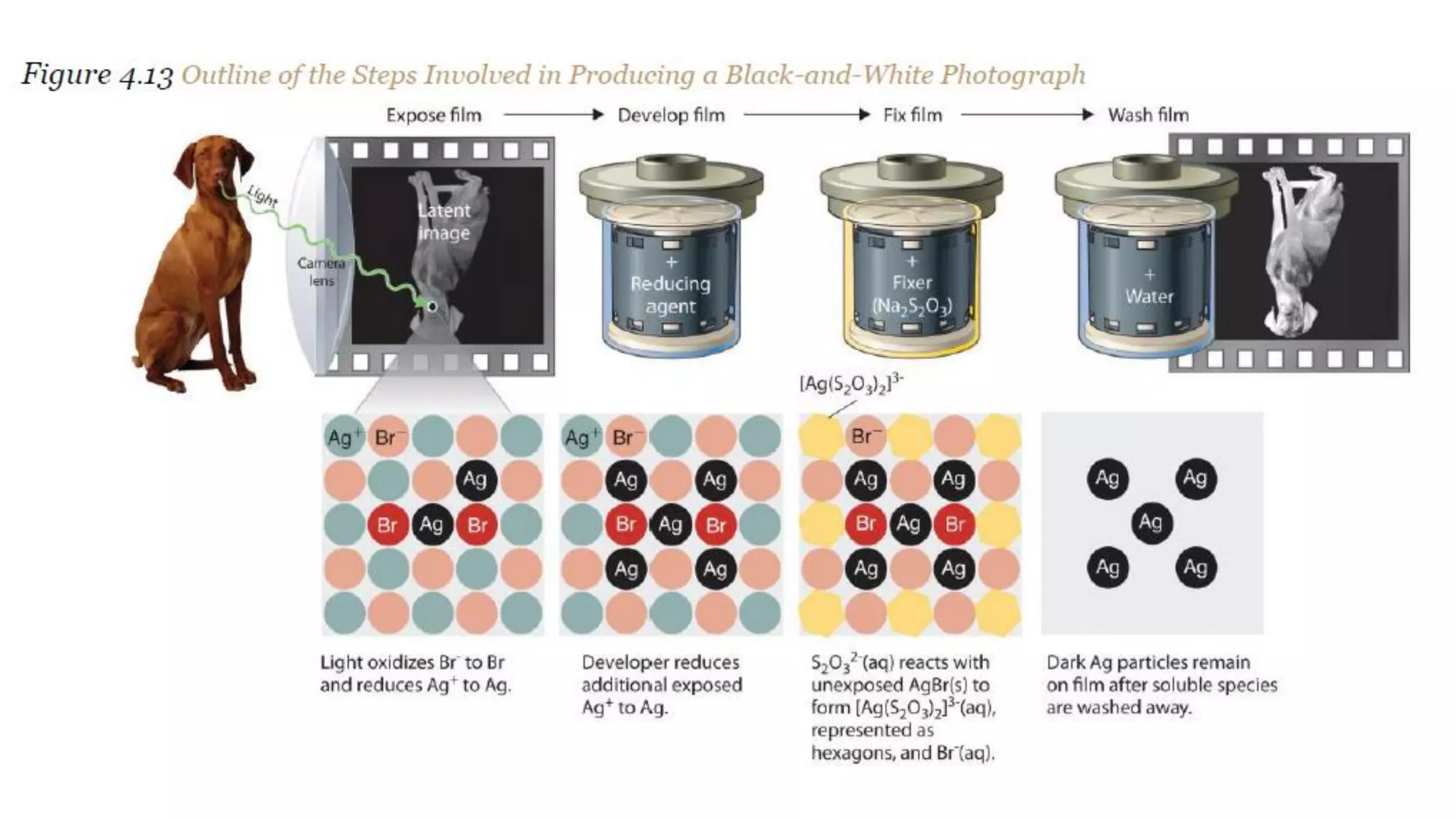 Figure 4.13 Outline of the Steps Involved in Producing a Black-and-White Photograph

Expose film → Develop film → Fix film → Wash film

Light

Camera lens

Latent image

+ Reducing agent

+ Fixer ($Na_2S_2O_3$)

+ Water

$[Ag(S_2O_3)_2]^{3-}$

$Ag^+$ $Br^-$
Ag
Br Ag Br

$Ag^+$ $Br^-$
Ag Ag
Br Ag Br
Ag Ag

$Br^-$
Ag Ag
Br Ag Br
Ag Ag

Ag Ag
Ag
Ag Ag

Light oxidizes $Br^-$ to Br and reduces $Ag^+$ to Ag.

Developer reduces additional exposed $Ag^+$ to Ag.

$S_2O_3^{2-}$(aq) reacts with unexposed AgBr(s) to form $[Ag(S_2O_3)_2]^{3-}$(aq), represented as hexagons, and $Br^-$(aq).

Dark Ag particles remain on film after soluble species are washed away.