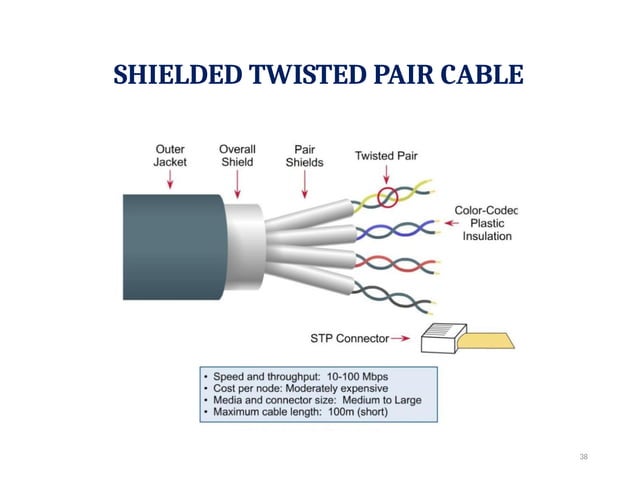 SHIELDED TWISTED PAIR CABLE

Outer Jacket

Overall Shield

Pair Shields

Twisted Pair

Color-Codec Plastic Insulation

STP Connector

• Speed and throughput: 10-100 Mbps
• Cost per node: Moderately expensive
• Media and connector size: Medium to Large
• Maximum cable length: 100m (short)

38