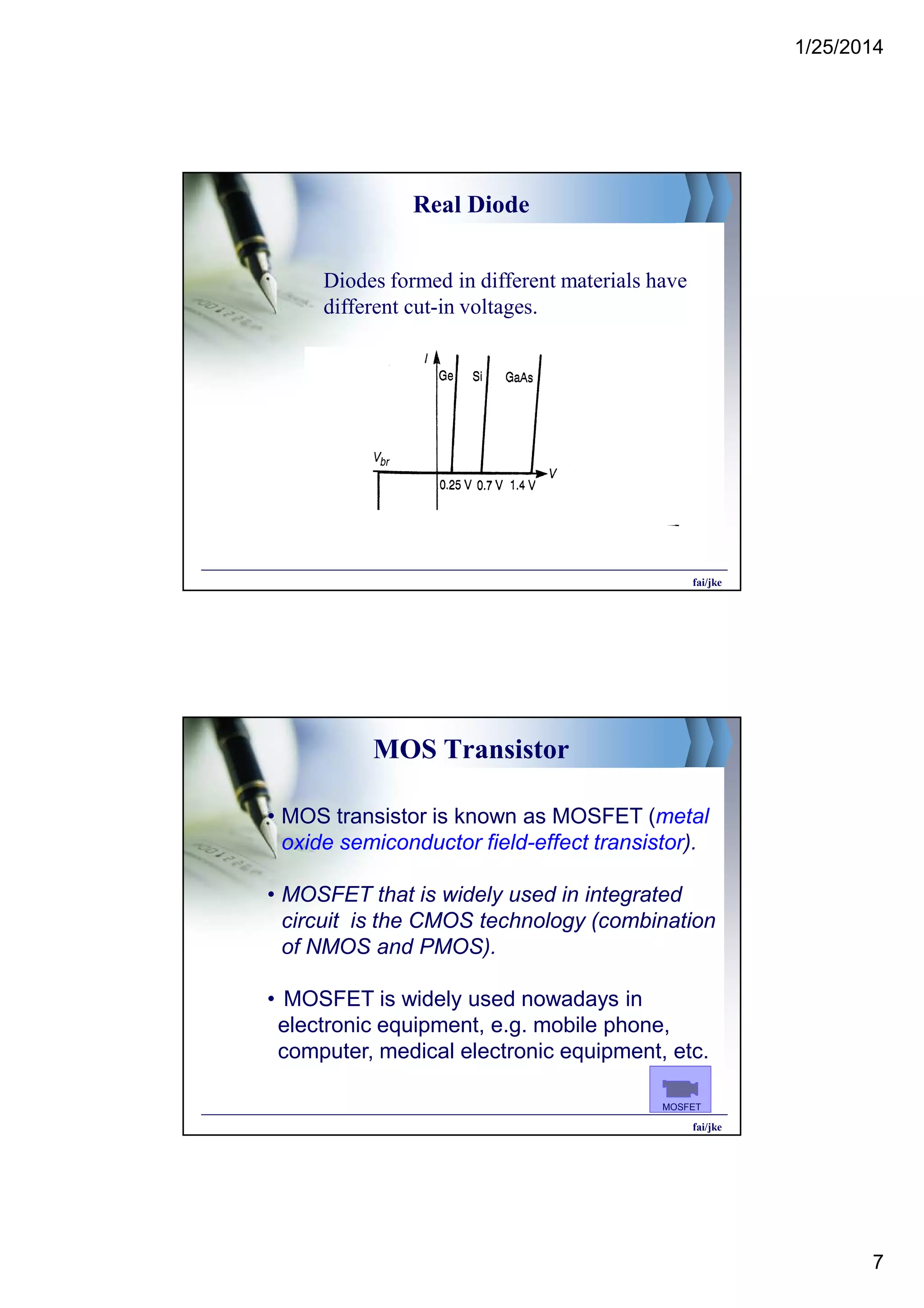 1/25/2014

Real Diode

Diodes formed in different materials have different cut-in voltages.

$I$

Ge

Si

GaAs

$V_{br}$

$V$

0.25 V 0.7 V 1.4 V

fai/jke

MOS Transistor

• MOS transistor is known as MOSFET (metal oxide semiconductor field-effect transistor).

• MOSFET that is widely used in integrated circuit is the CMOS technology (combination of NMOS and PMOS).

• MOSFET is widely used nowadays in electronic equipment, e.g. mobile phone, computer, medical electronic equipment, etc.

MOSFET

fai/jke

7