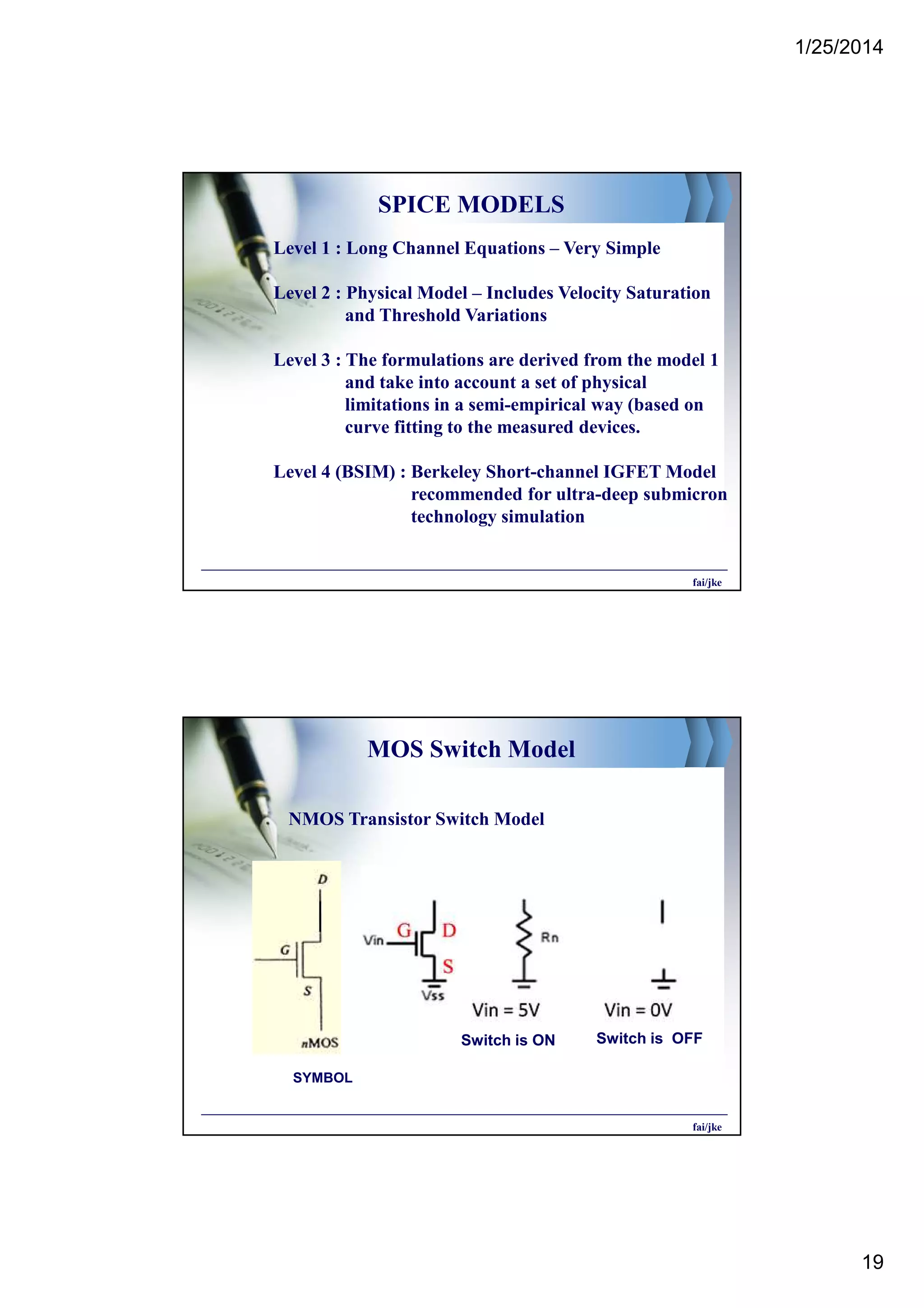 1/25/2014

SPICE MODELS

Level 1 : Long Channel Equations – Very Simple

Level 2 : Physical Model – Includes Velocity Saturation and Threshold Variations

Level 3 : The formulations are derived from the model 1 and take into account a set of physical limitations in a semi-empirical way (based on curve fitting to the measured devices.

Level 4 (BSIM) : Berkeley Short-channel IGFET Model recommended for ultra-deep submicron technology simulation

fai/jke

MOS Switch Model

NMOS Transistor Switch Model

D

G

S

nMOS

SYMBOL

Vin

G

D

S

Vss

Rn

Vin = 5V

Switch is ON

Vin = 0V

Switch is OFF

fai/jke

19